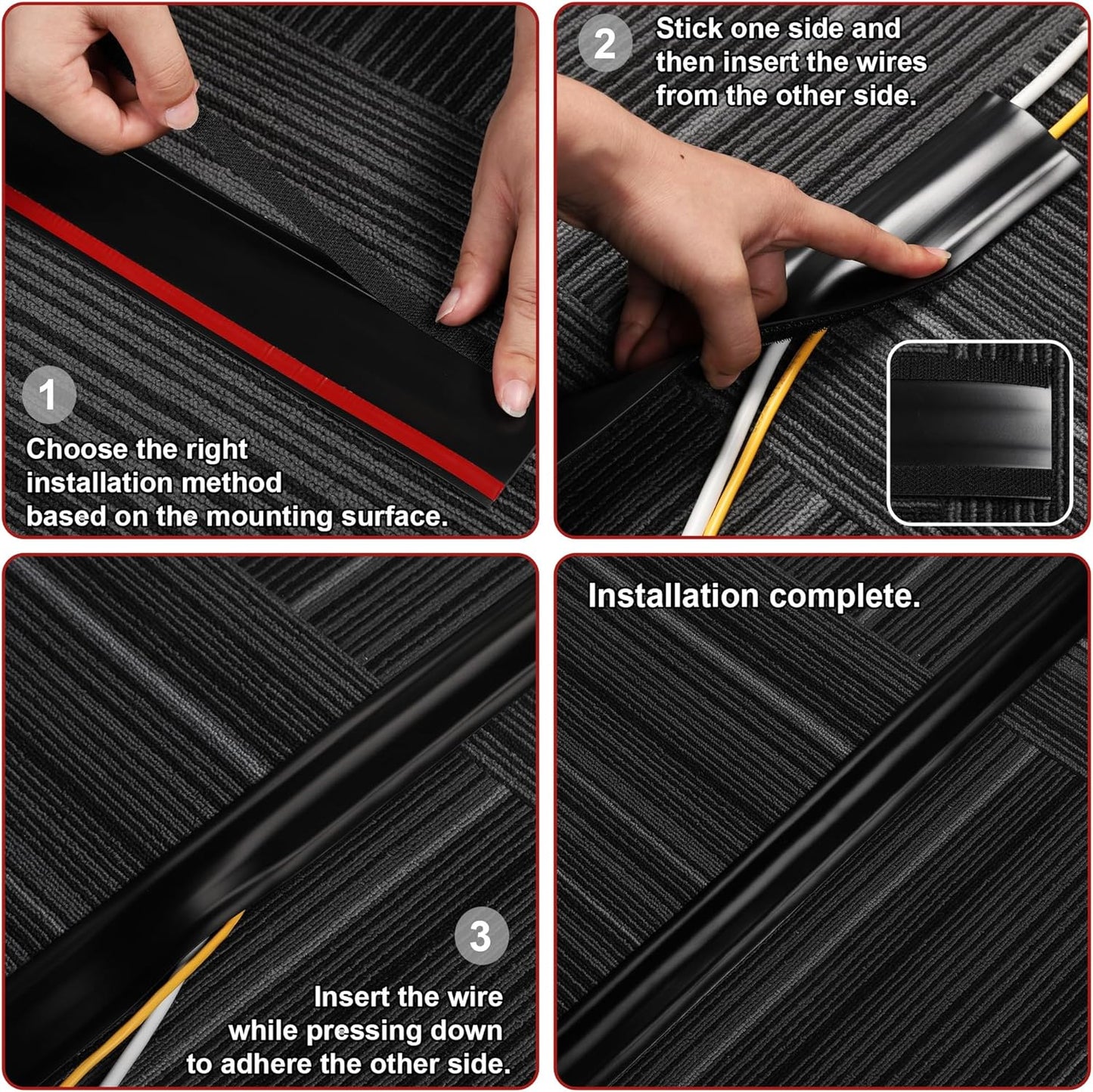 1
Choose the right installation method based on the mounting surface.

2
Stick one side and then insert the wires from the other side.

3
Insert the wire while pressing down to adhere the other side.

Installation complete.