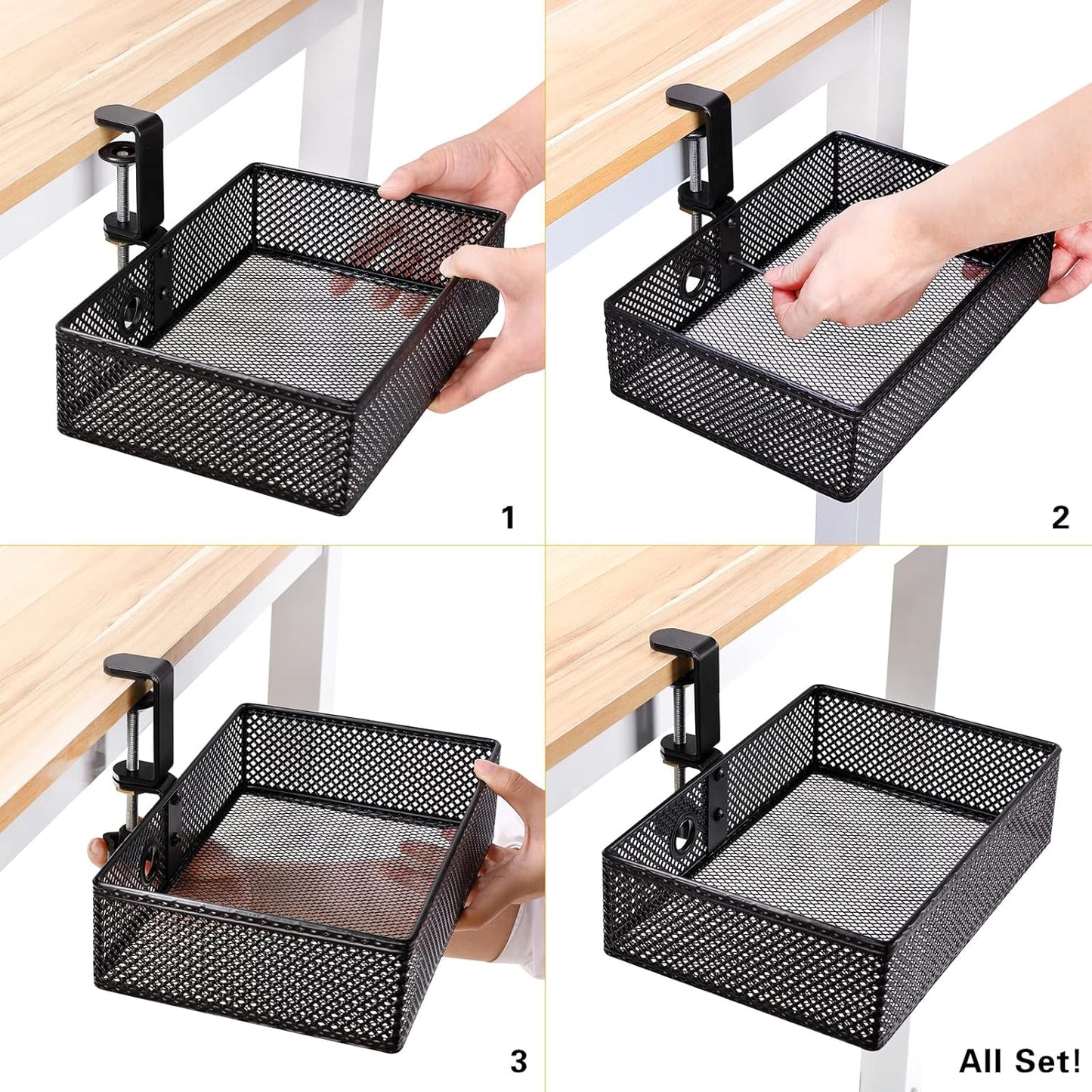 1

2

3

All Set!