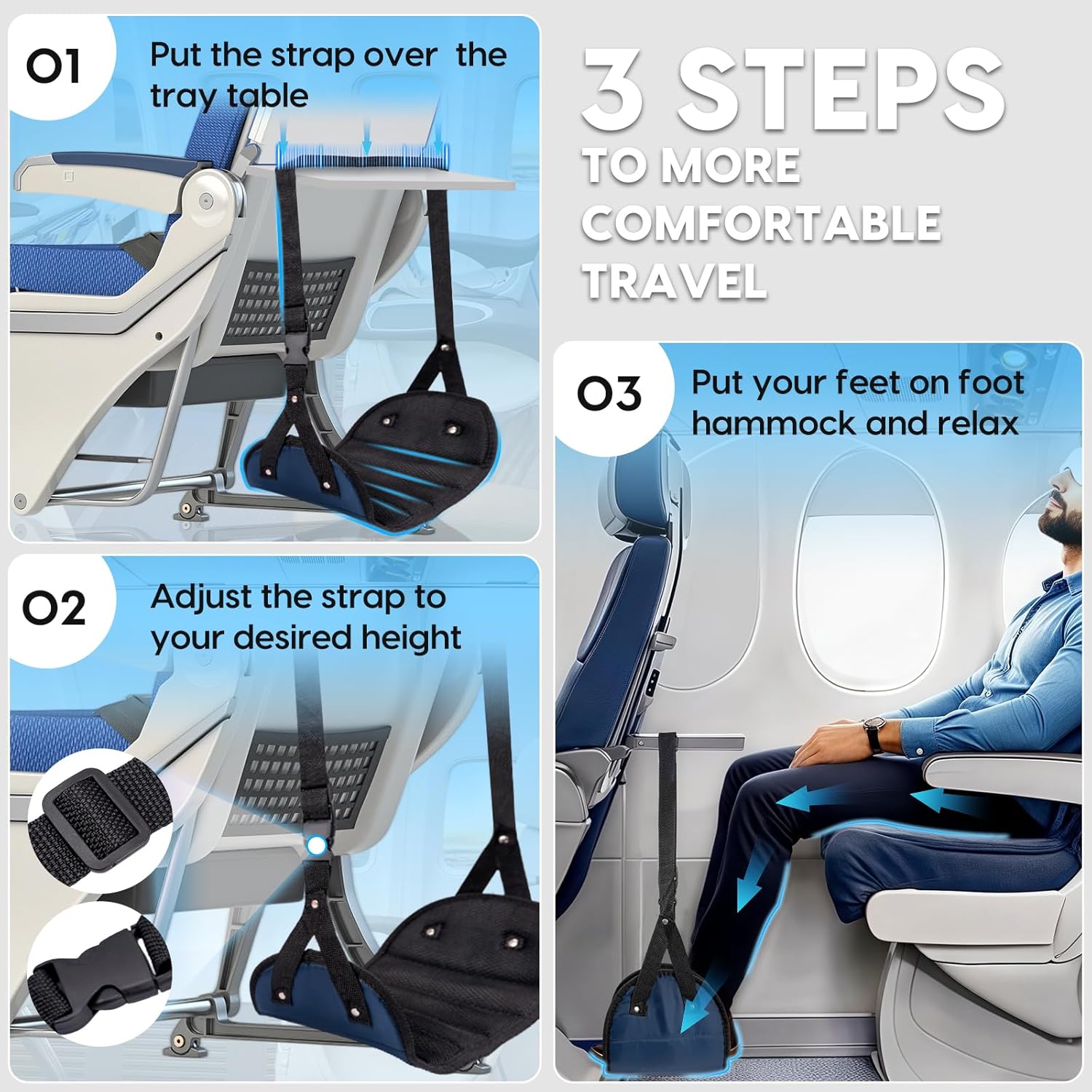 3 STEPS
TO MORE COMFORTABLE TRAVEL

01
Put the strap over the tray table

02
Adjust the strap to your desired height

03
Put your feet on foot hammock and relax