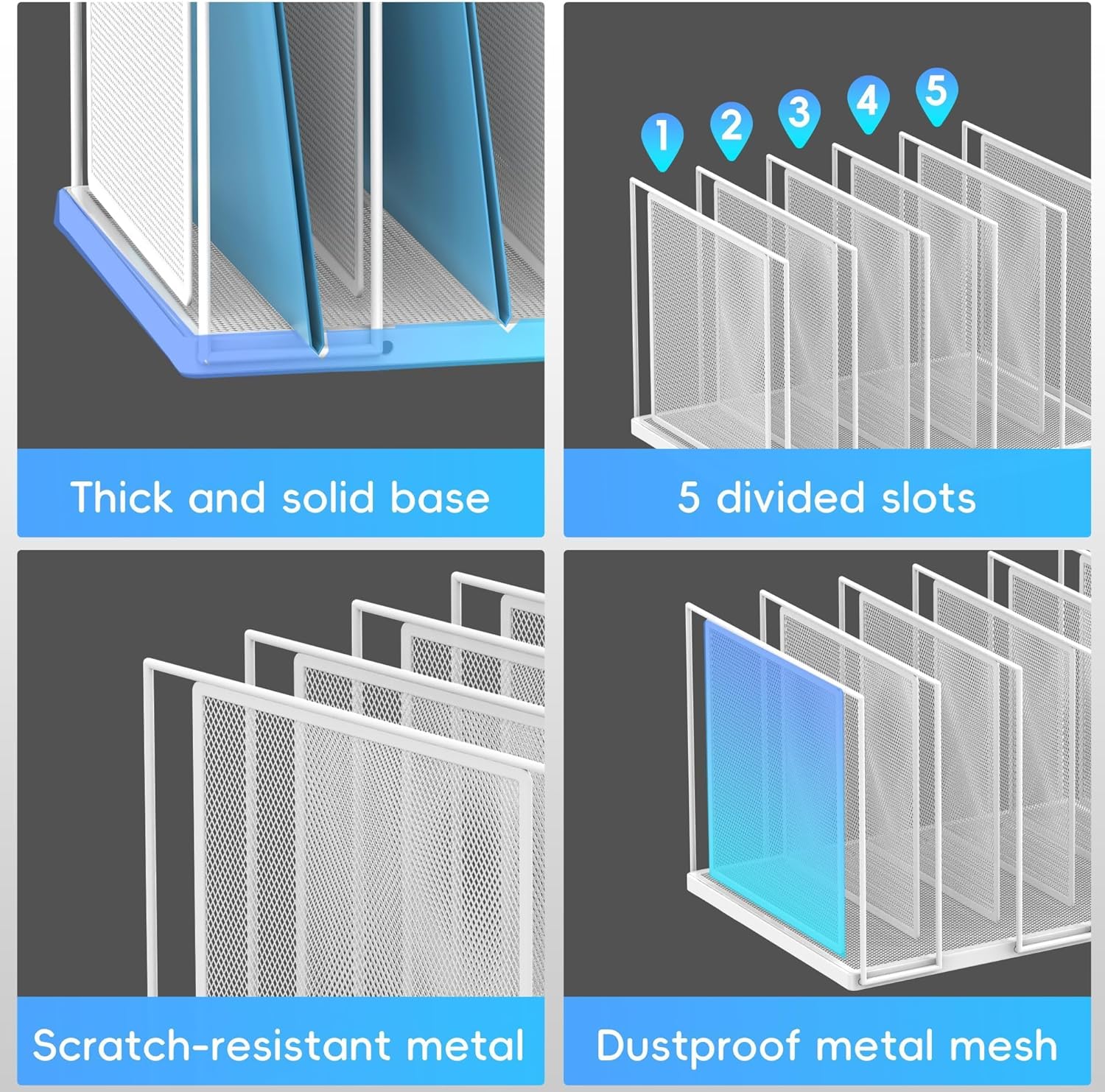 Thick and solid base

1
2
3
4
5

5 divided slots

Scratch-resistant metal

Dustproof metal mesh