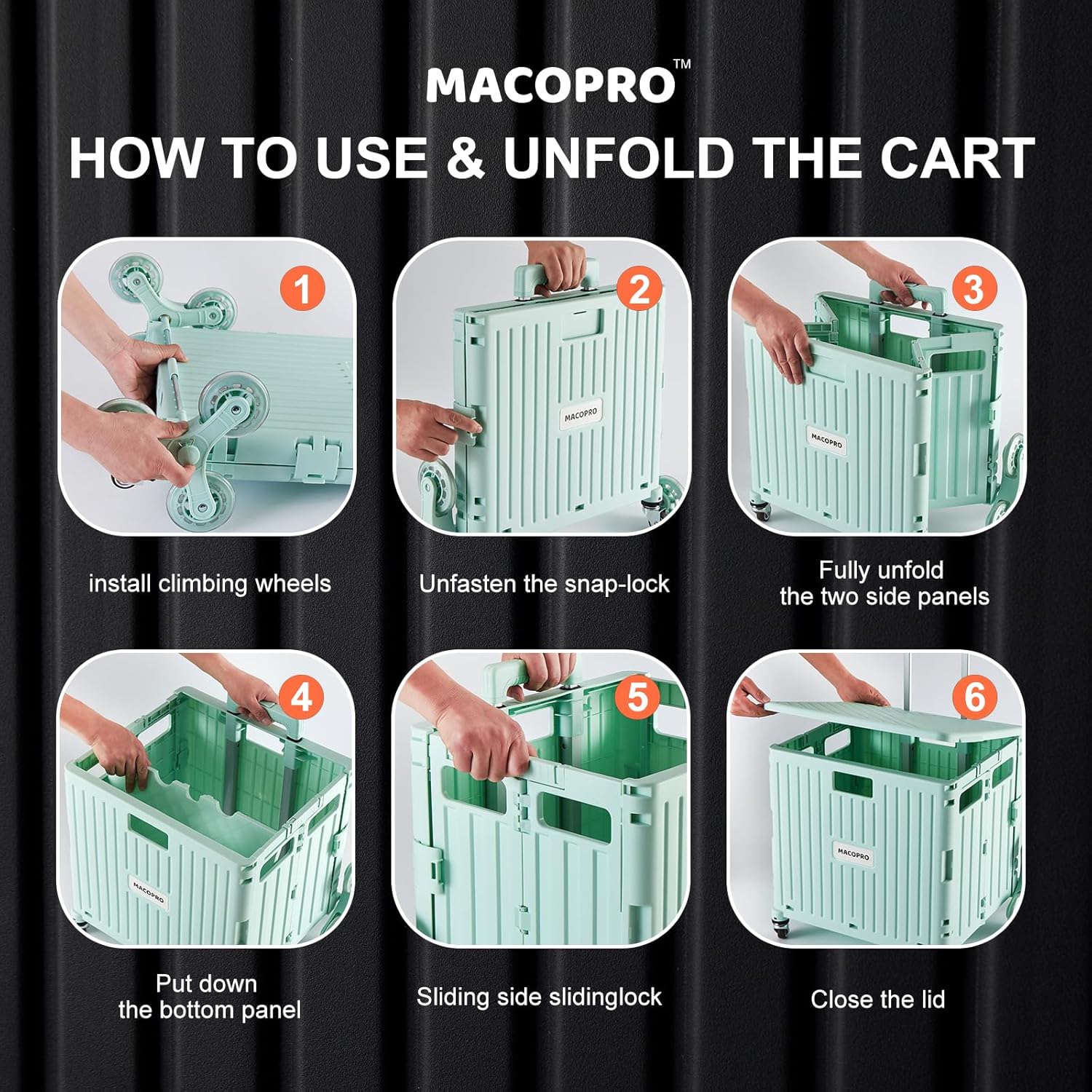 MACOPRO™
HOW TO USE & UNFOLD THE CART

1
install climbing wheels

2
MACOPRO
Unfasten the snap-lock

3
MACOPRO
Fully unfold the two side panels

4
MACOPRO
Put down the bottom panel

5
Sliding side slidinglock

6
MACOPRO
Close the lid