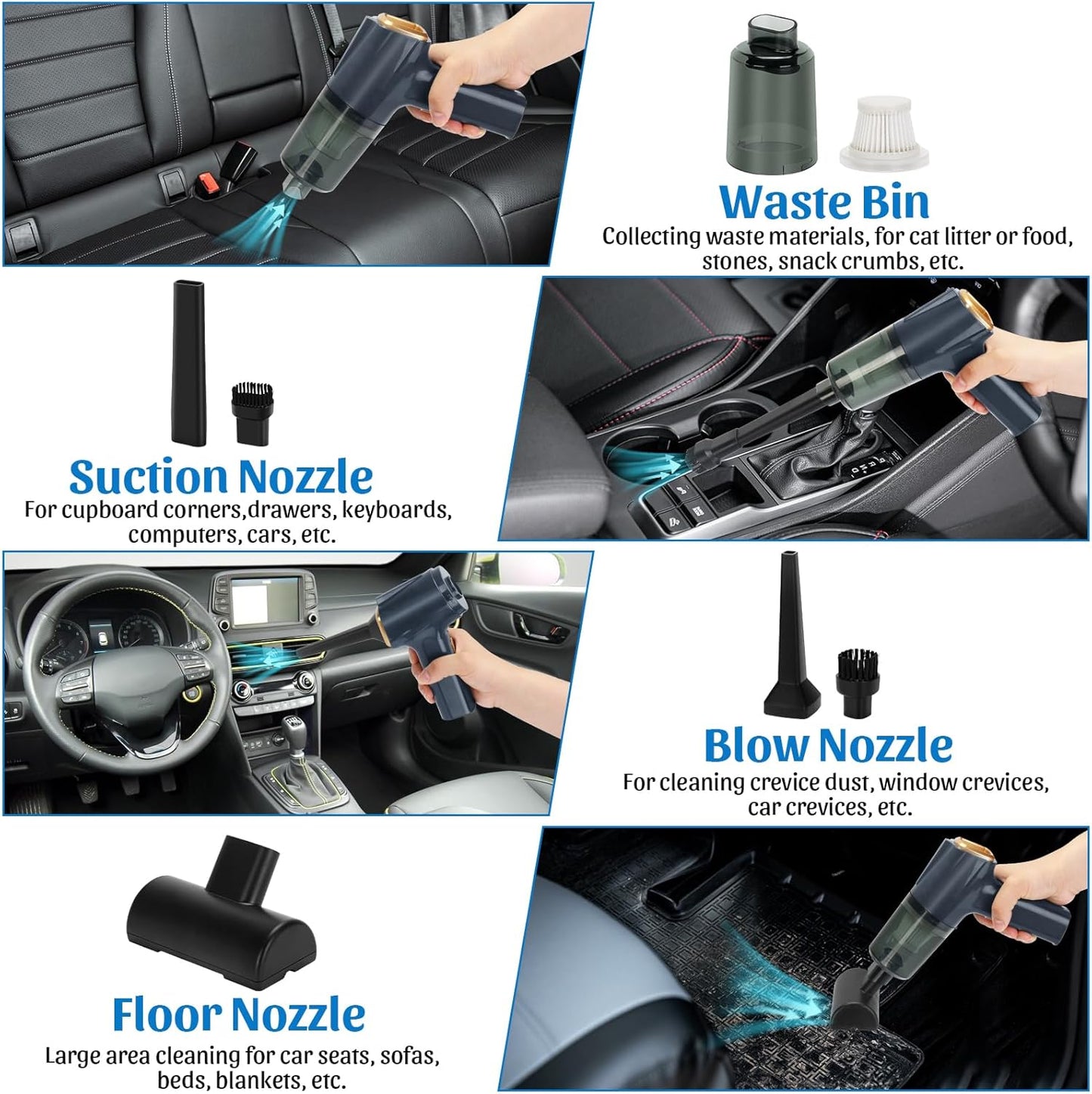 Waste Bin
Collecting waste materials, for cat litter or food, stones, snack crumbs, etc.

Suction Nozzle
For cupboard corners,drawers, keyboards, computers, cars, etc.

Blow Nozzle
For cleaning crevice dust, window crevices, car crevices, etc.

Floor Nozzle
Large area cleaning for car seats, sofas, beds, blankets, etc.