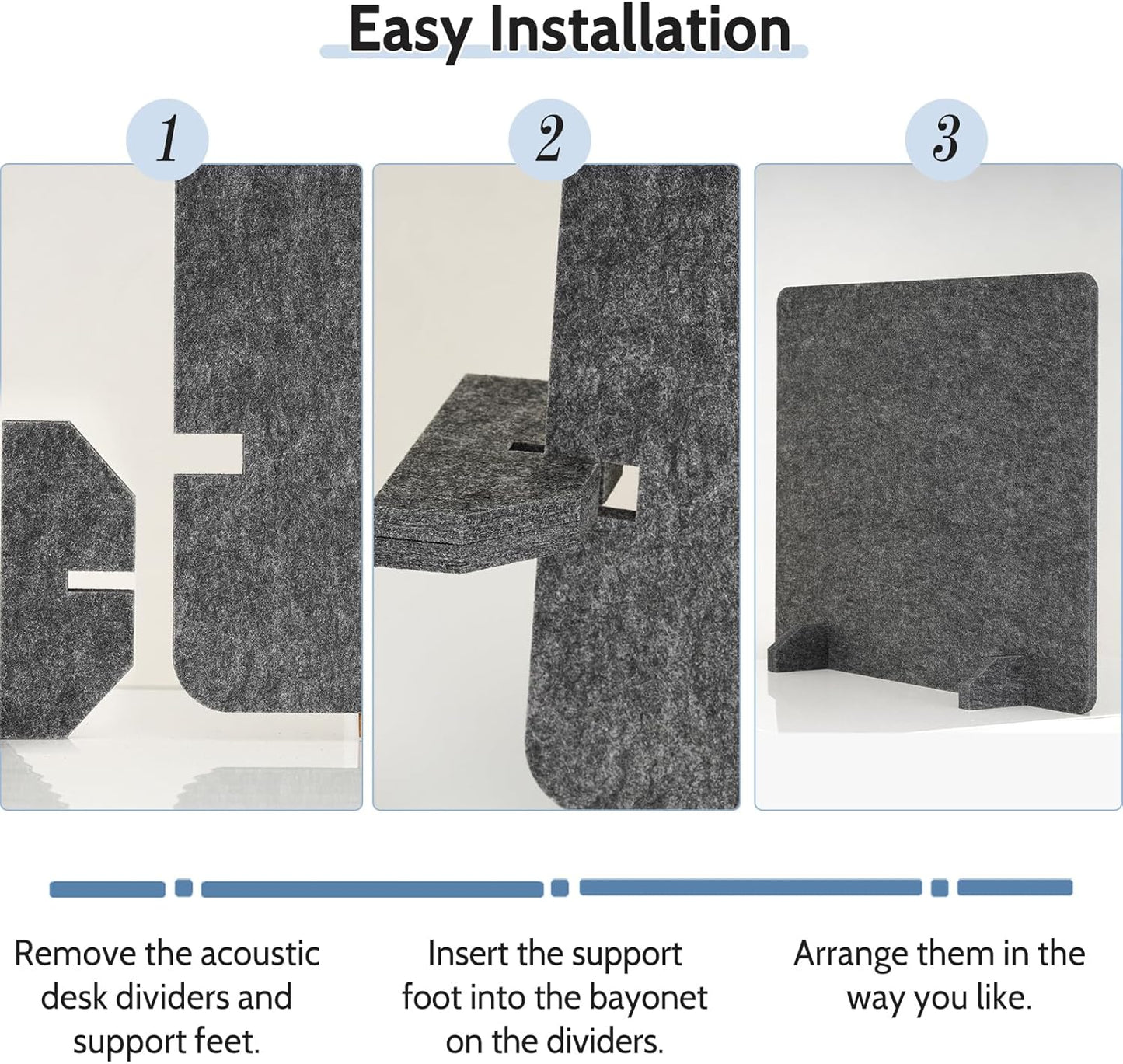 Easy Installation

1

2

3

Remove the acoustic desk dividers and support feet.

Insert the support foot into the bayonet on the dividers.

Arrange them in the way you like.