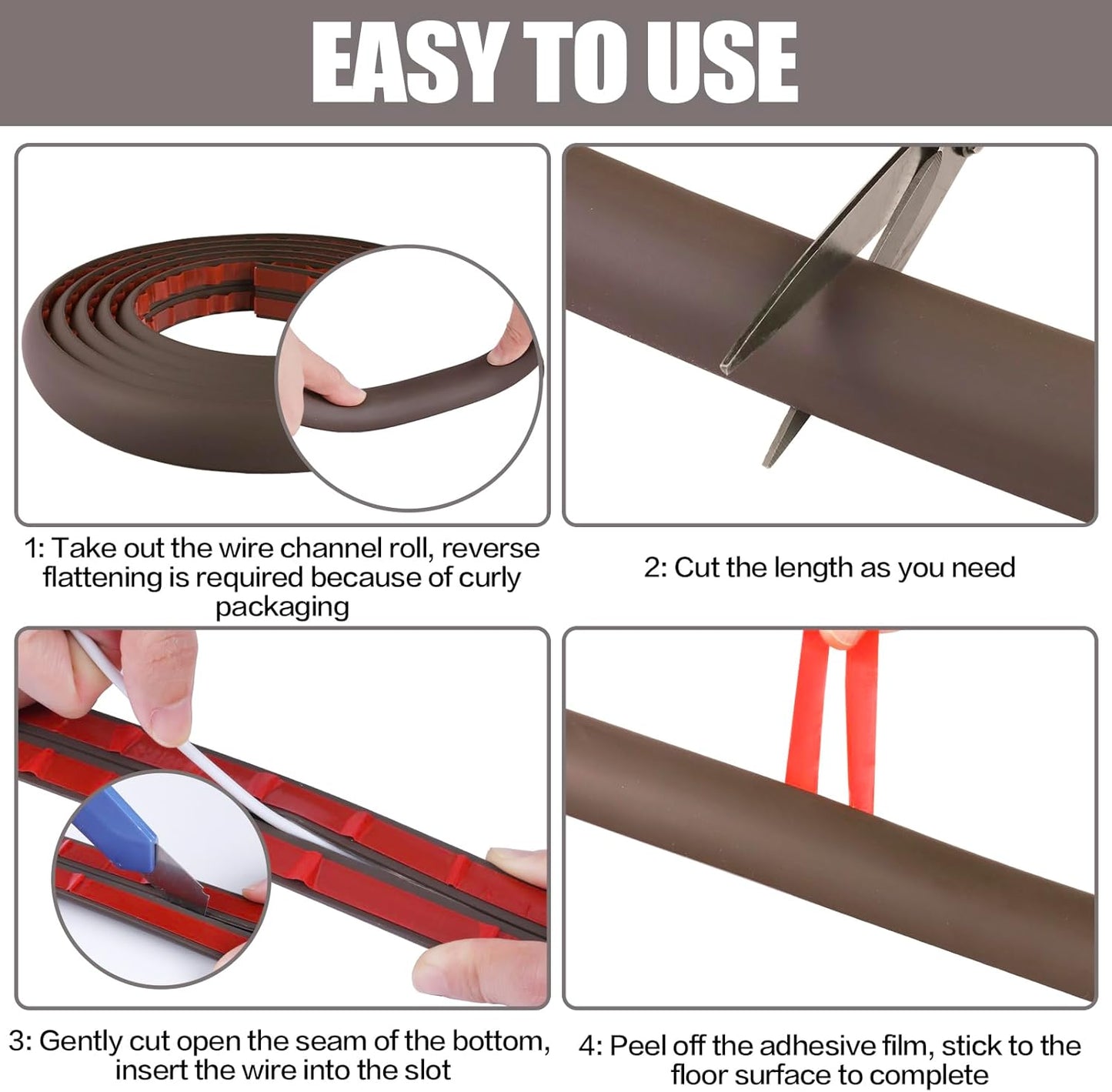 EASY TO USE

1: Take out the wire channel roll, reverse flattening is required because of curly packaging

2: Cut the length as you need

3: Gently cut open the seam of the bottom, insert the wire into the slot

4: Peel off the adhesive film, stick to the floor surface to complete