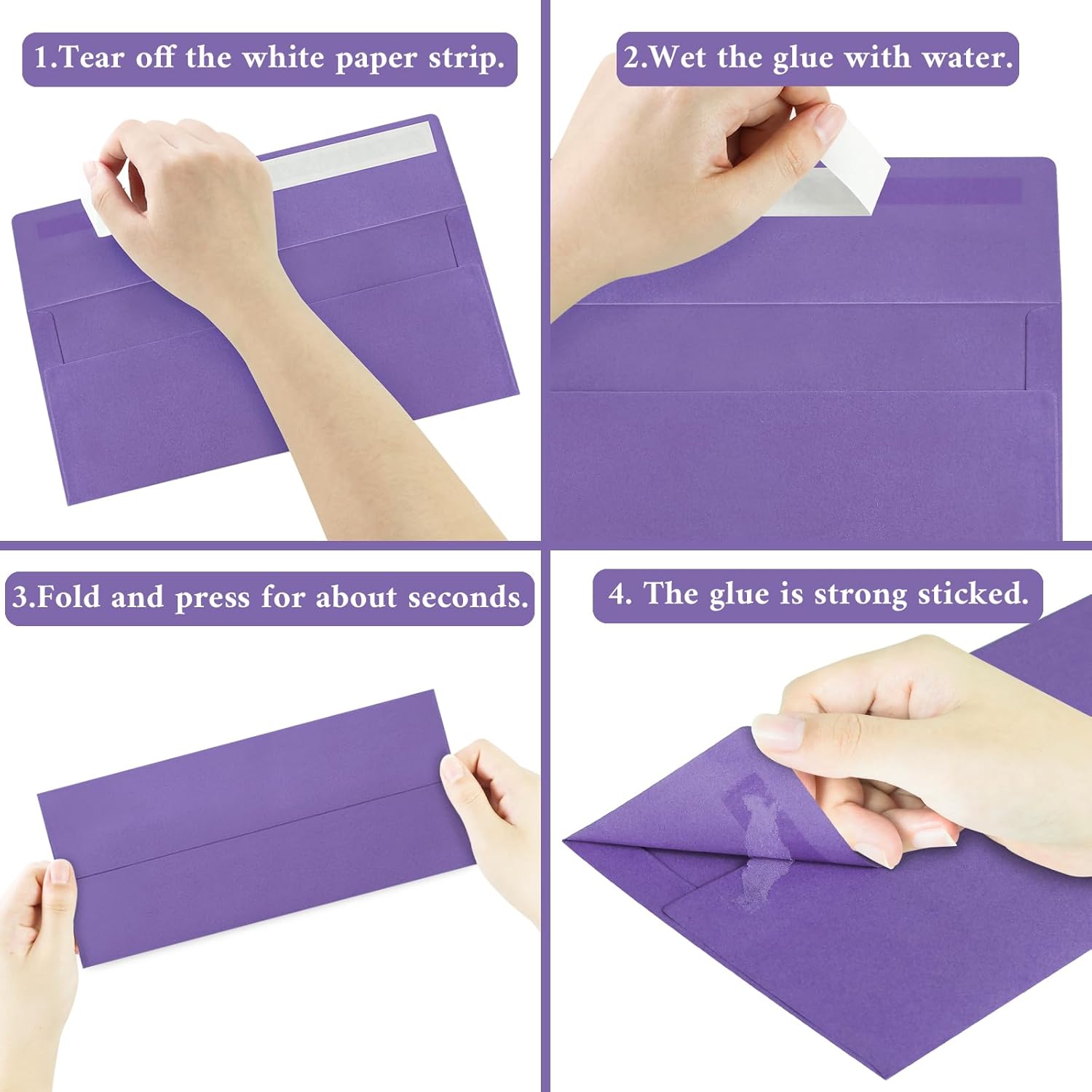 1.Tear off the white paper strip.

2.Wet the glue with water.

3.Fold and press for about seconds.

4. The glue is strong sticked.