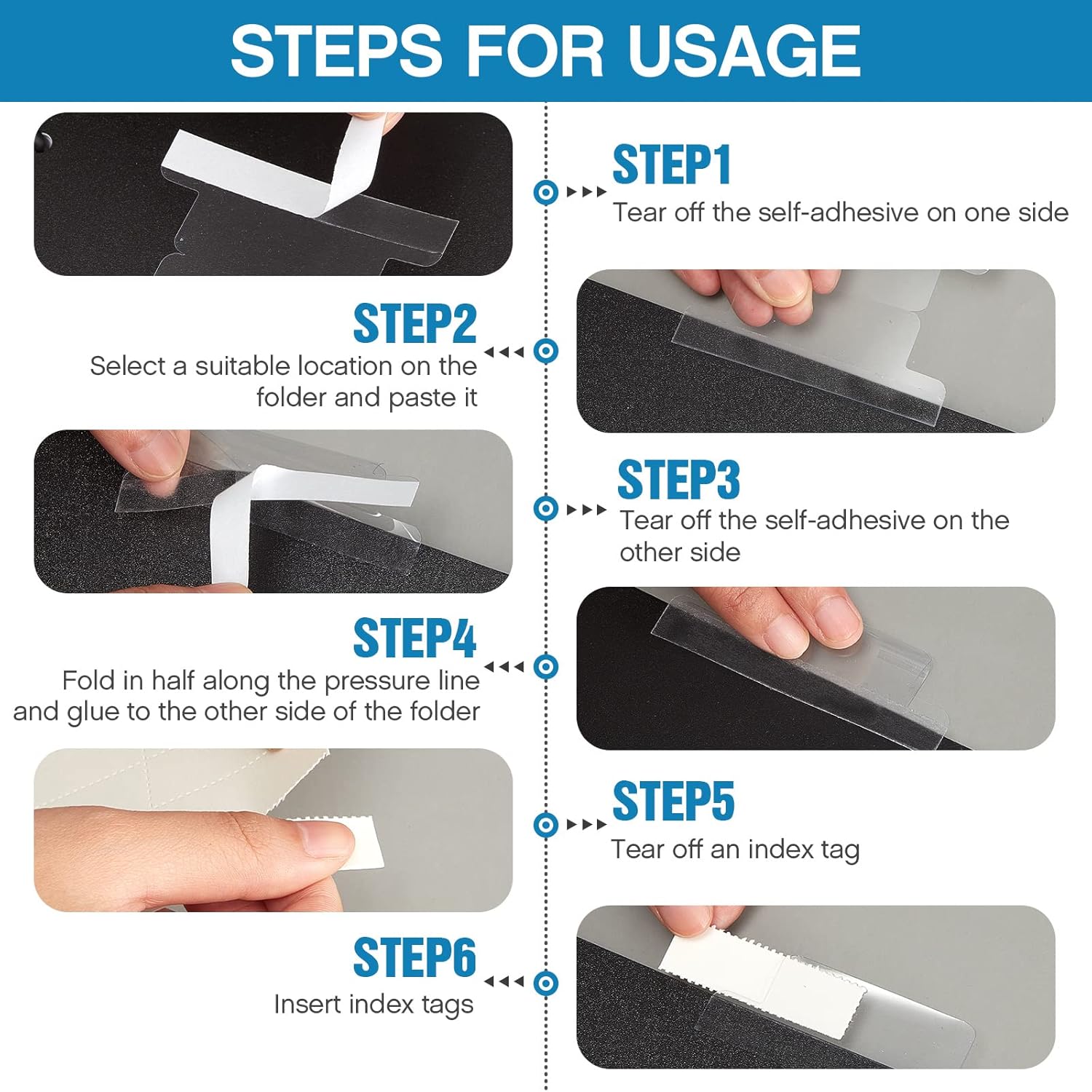 STEPS FOR USAGE

STEP1
Tear off the self-adhesive on one side

STEP2
Select a suitable location on the folder and paste it

STEP3
Tear off the self-adhesive on the other side

STEP4
Fold in half along the pressure line and glue to the other side of the folder

STEP5
Tear off an index tag

STEP6
Insert index tags