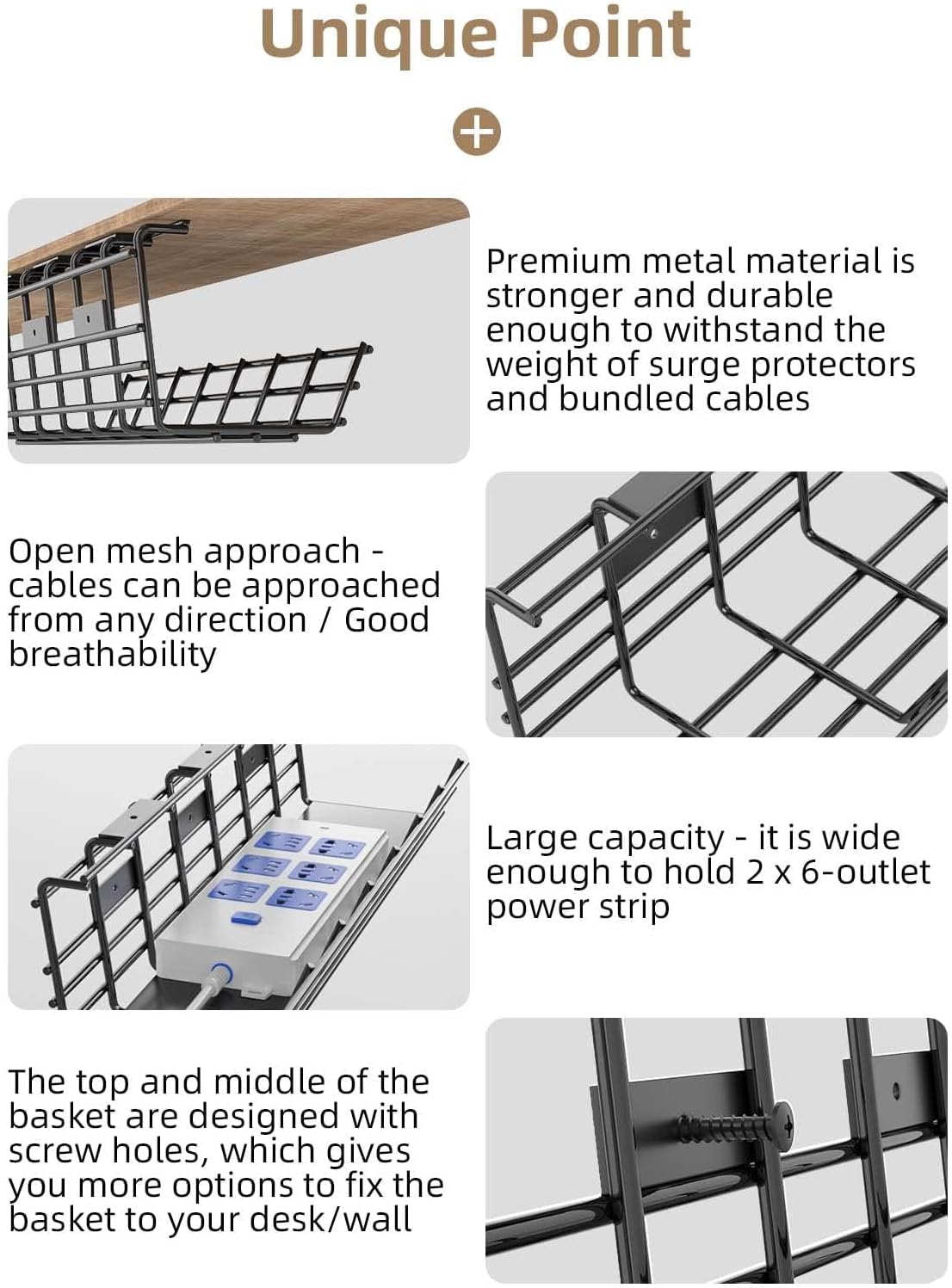 Unique Point

Premium metal material is stronger and durable enough to withstand the weight of surge protectors and bundled cables

Open mesh approach - cables can be approached from any direction / Good breathability

Large capacity - it is wide enough to hold 2 x 6-outlet power strip

The top and middle of the basket are designed with screw holes, which gives you more options to fix the basket to your desk/wall