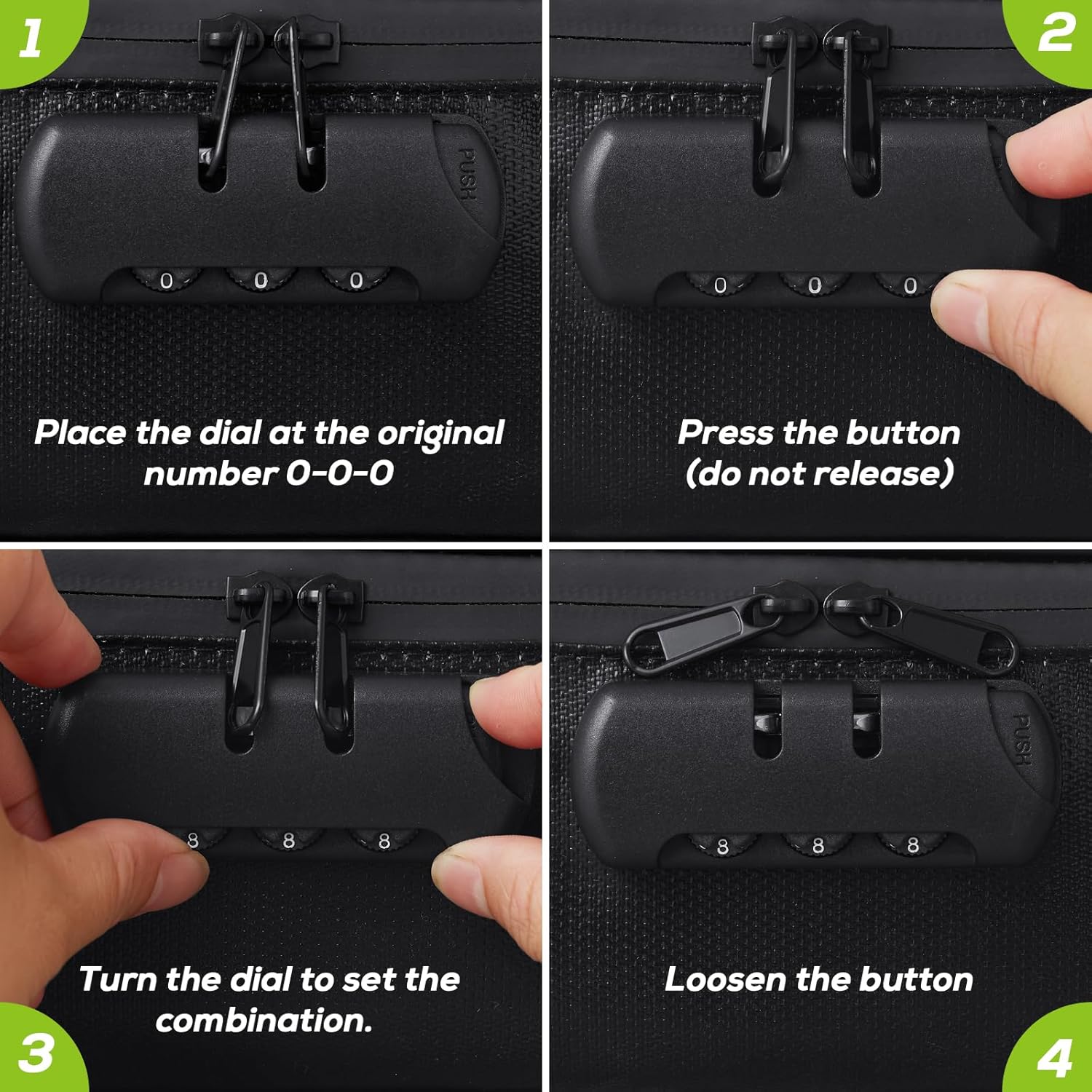 1

PUSH

0 0 0

Place the dial at the original number 0-0-0

2

0 0 0

Press the button (do not release)

8 8 8

Turn the dial to set the combination.

3

PUSH

8 8 8

Loosen the button

4