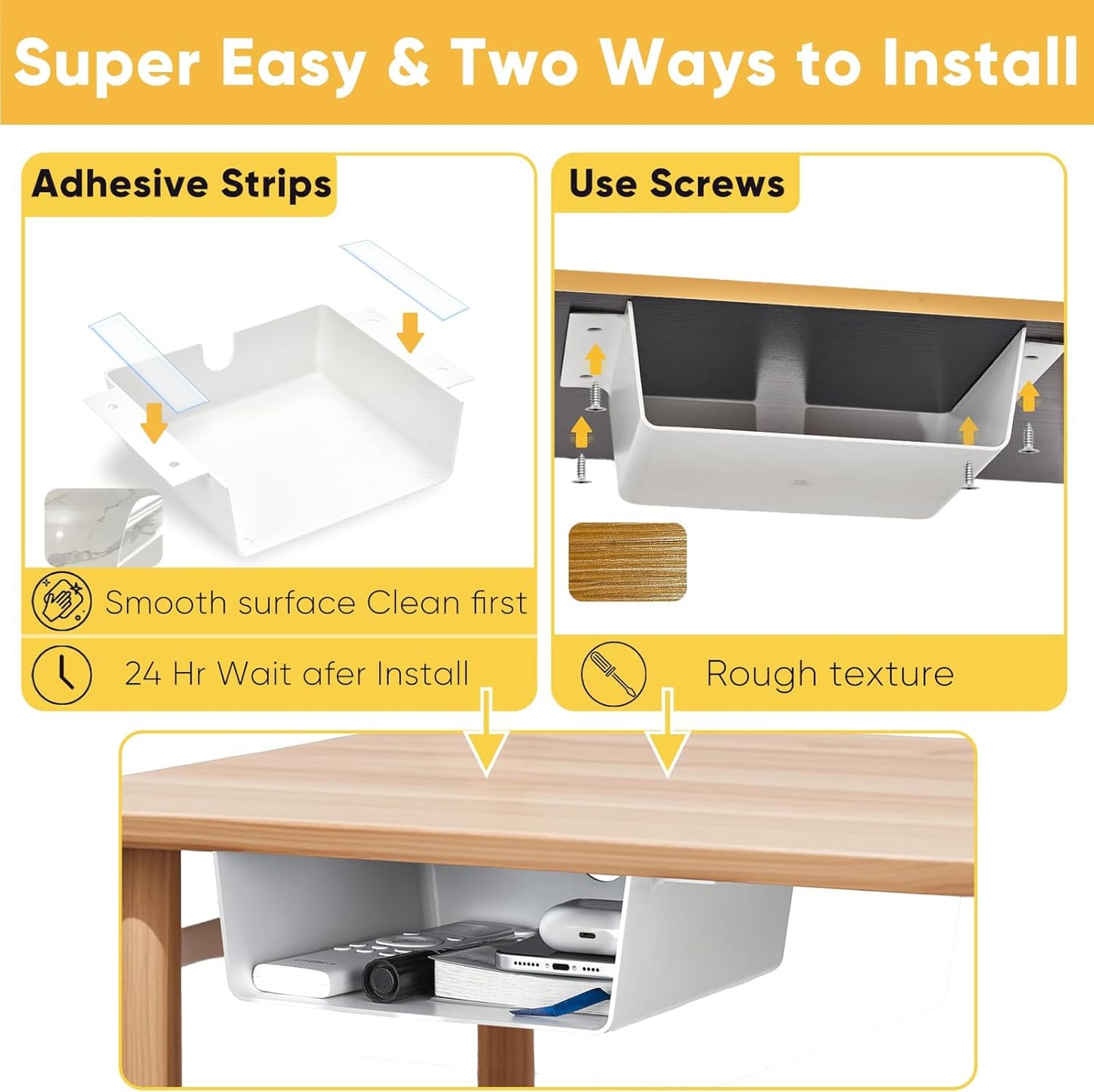 Super Easy & Two Ways to Install

Adhesive Strips

Smooth surface Clean first

24 Hr Wait afer Install

Use Screws

Rough texture