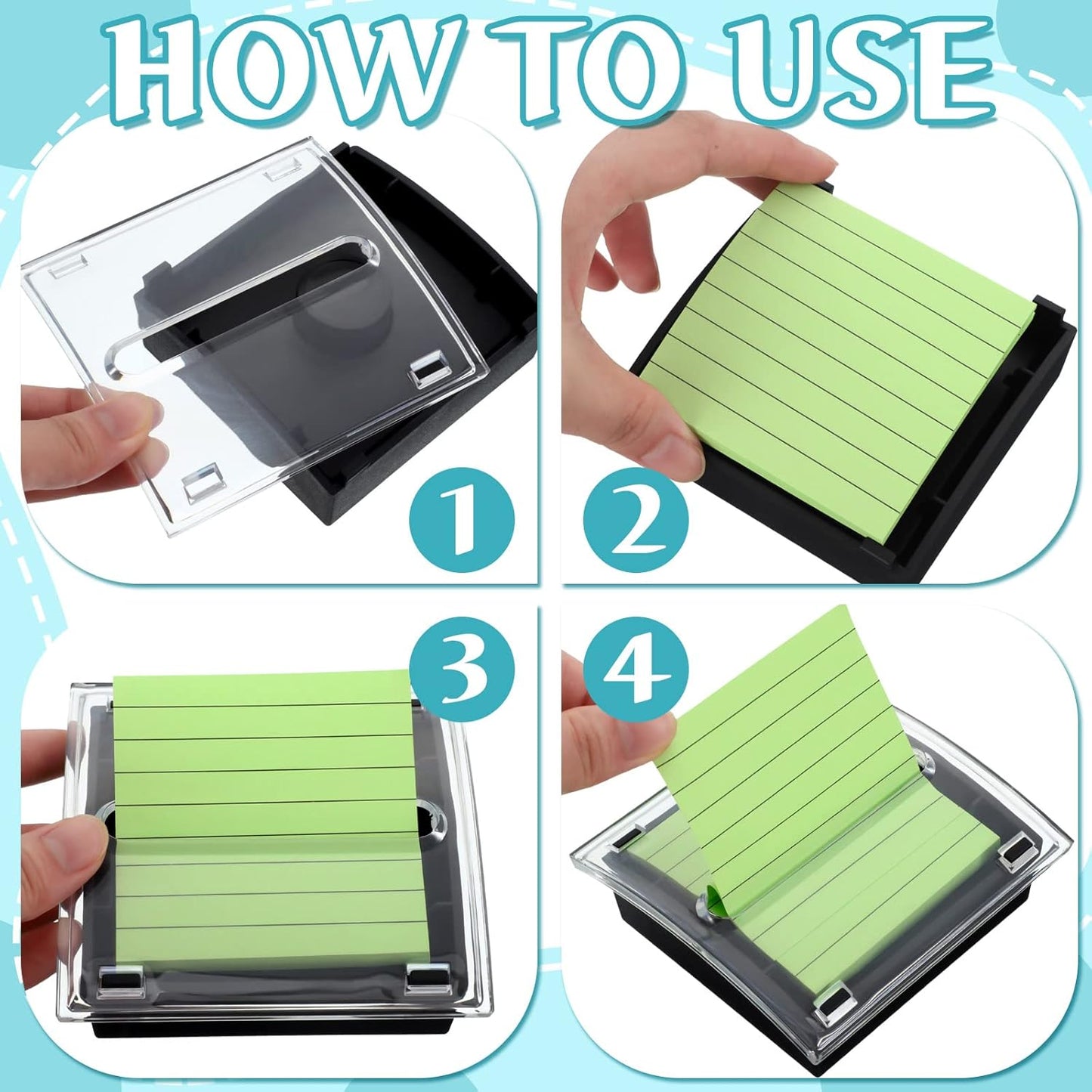 HOW TO USE

1

2

3

4