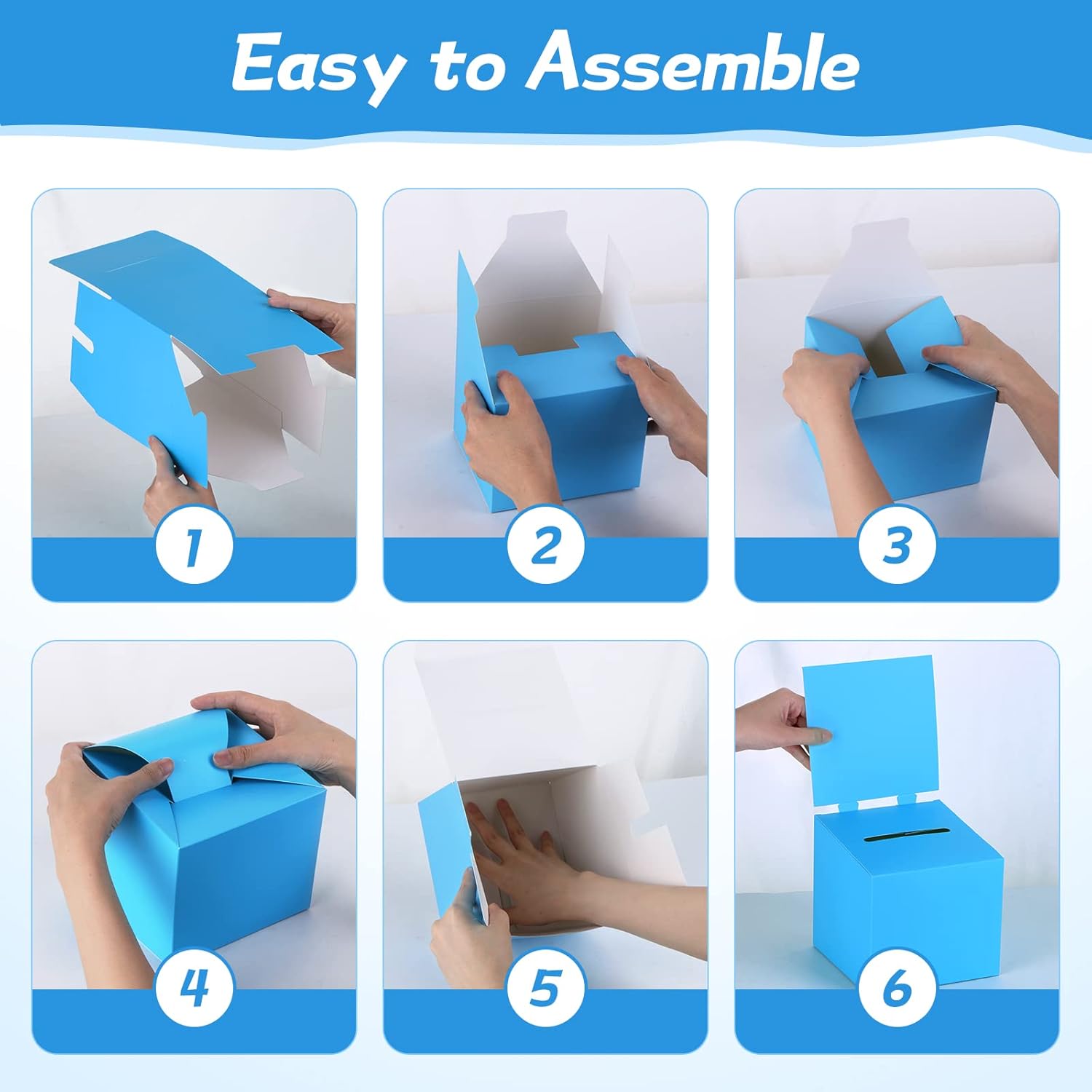 Easy to Assemble

1

2

3

4

5

6