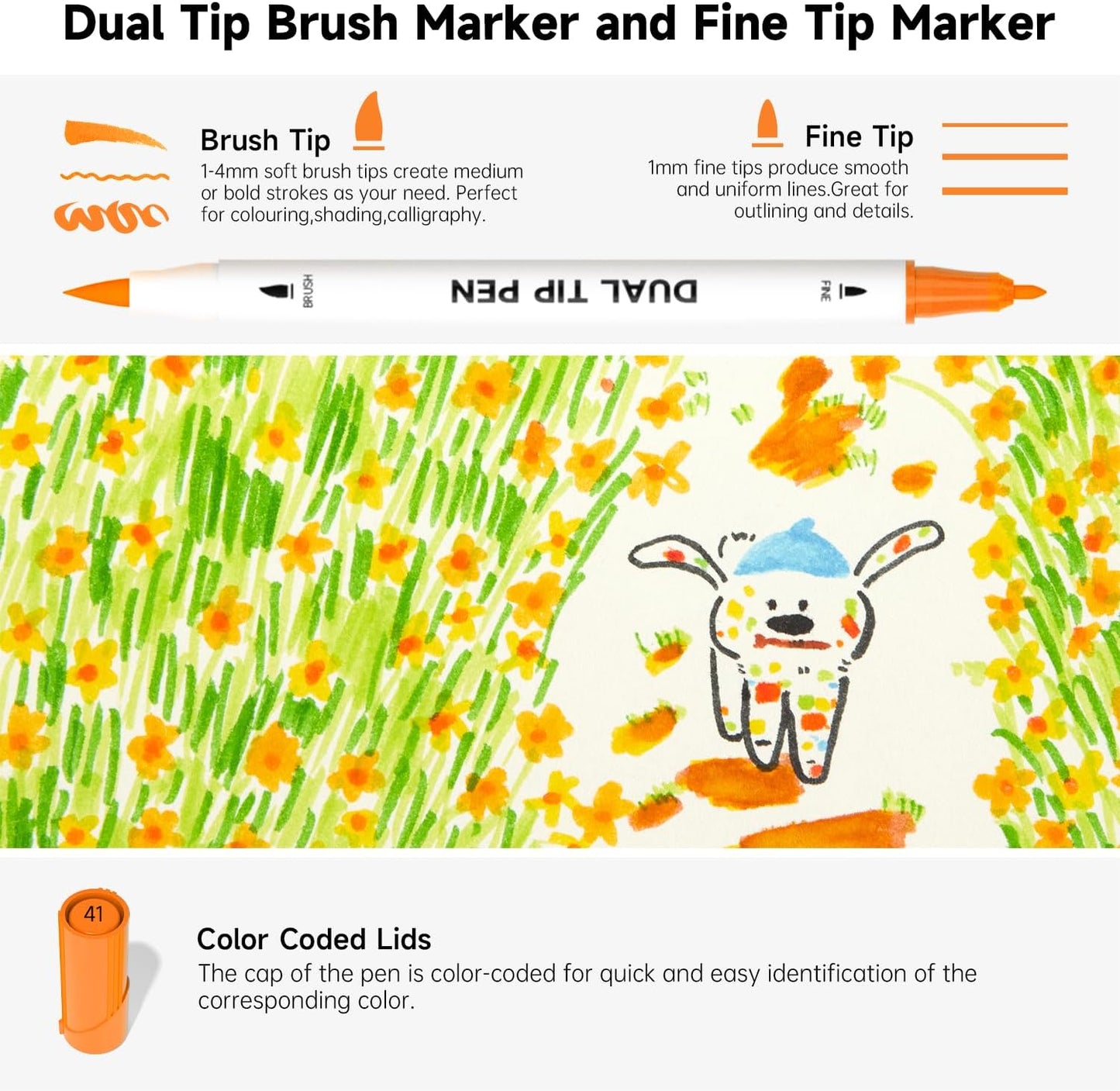 Dual Tip Brush Marker and Fine Tip Marker

Brush Tip
1-4mm soft brush tips create medium or bold strokes as your need. Perfect for colouring,shading,calligraphy.

Fine Tip
1mm fine tips produce smooth and uniform lines.Great for outlining and details.

BRUSH DUAL TIP PEN FINE

41

Color Coded Lids
The cap of the pen is color-coded for quick and easy identification of the corresponding color.