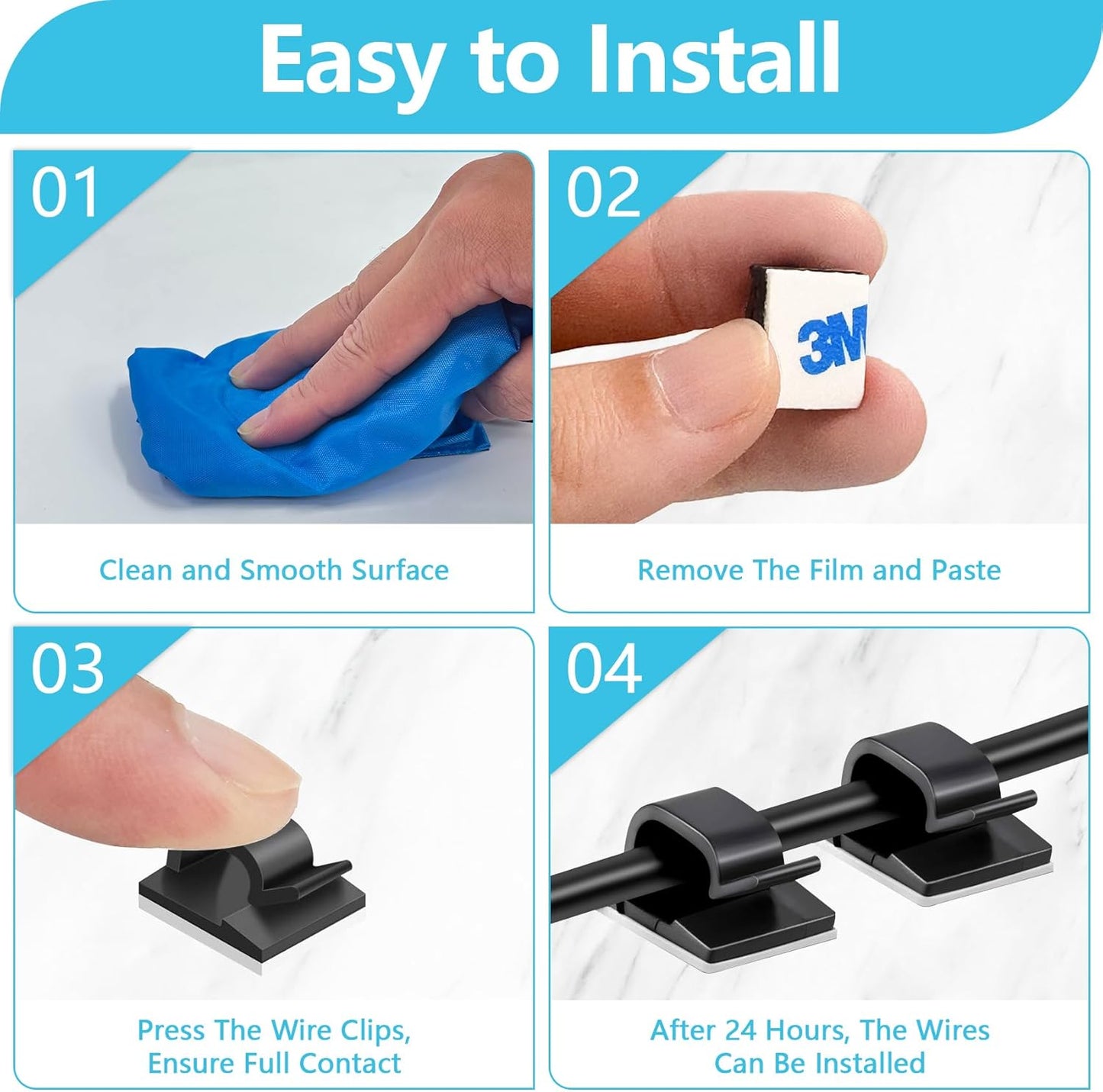 Easy to Install

01

Clean and Smooth Surface

02

3M

Remove The Film and Paste

03

Press The Wire Clips, Ensure Full Contact

04

After 24 Hours, The Wires Can Be Installed