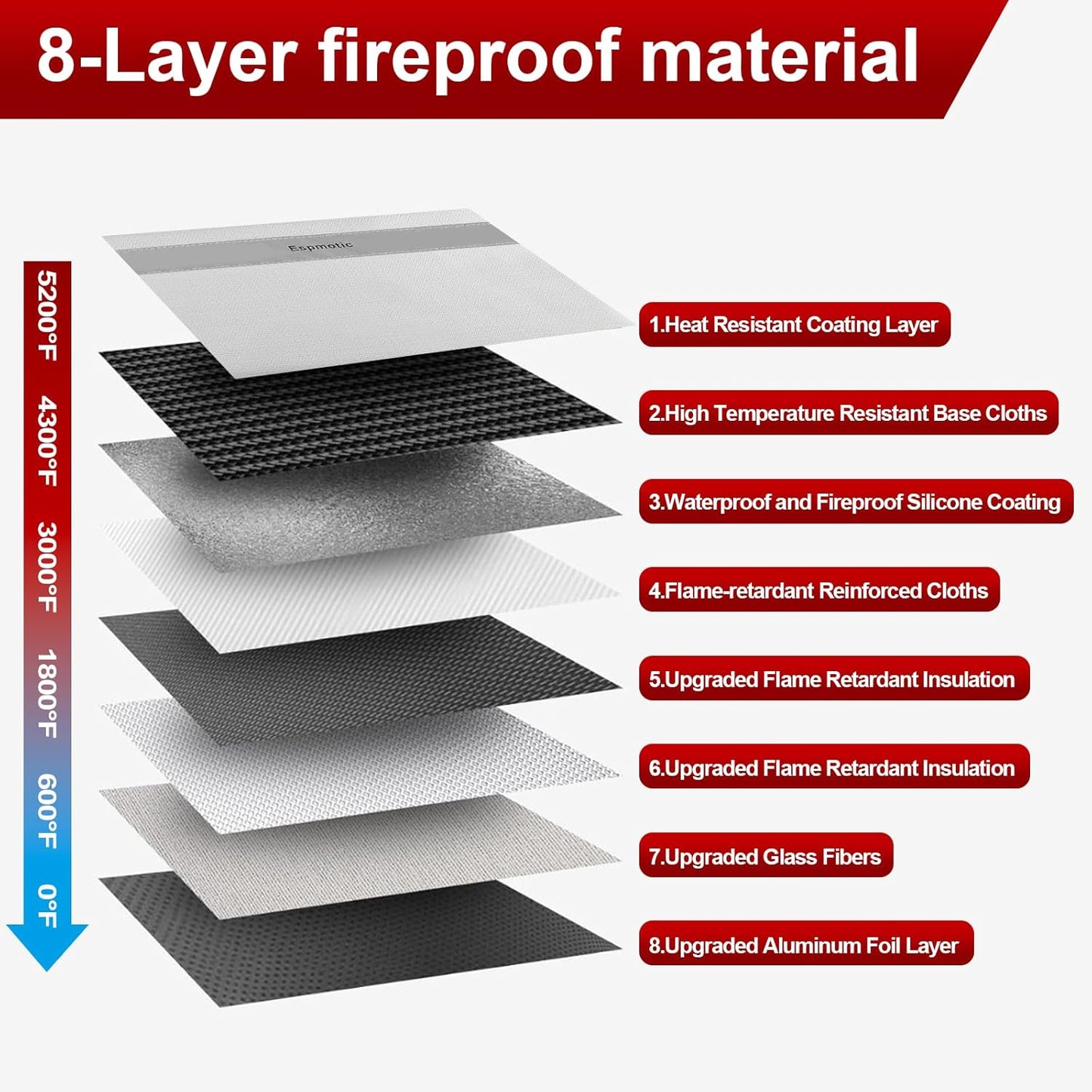 8-Layer fireproof material

5200°F
4300°F
3000°F
1800°F
600°F
0°F

Espmotic

1.Heat Resistant Coating Layer

2.High Temperature Resistant Base Cloths

3.Waterproof and Fireproof Silicone Coating

4.Flame-retardant Reinforced Cloths

5.Upgraded Flame Retardant Insulation

6.Upgraded Flame Retardant Insulation

7.Upgraded Glass Fibers

8.Upgraded Aluminum Foil Layer