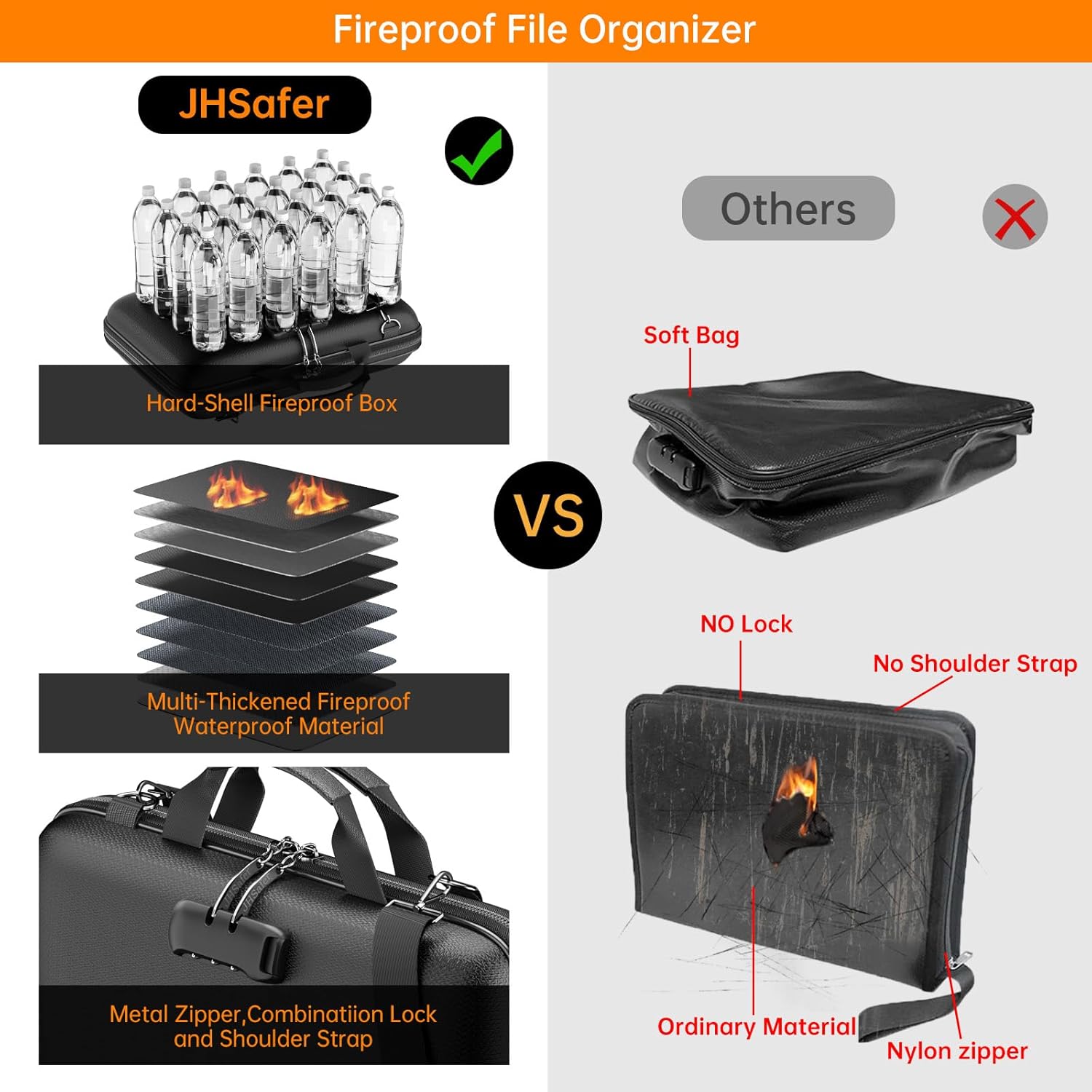 Fireproof File Organizer

JHSafer

Hard-Shell Fireproof Box

Multi-Thickened Fireproof Waterproof Material

Metal Zipper,Combinatiion Lock and Shoulder Strap

VS

Others

Soft Bag

NO Lock

No Shoulder Strap

Ordinary Material

Nylon zipper