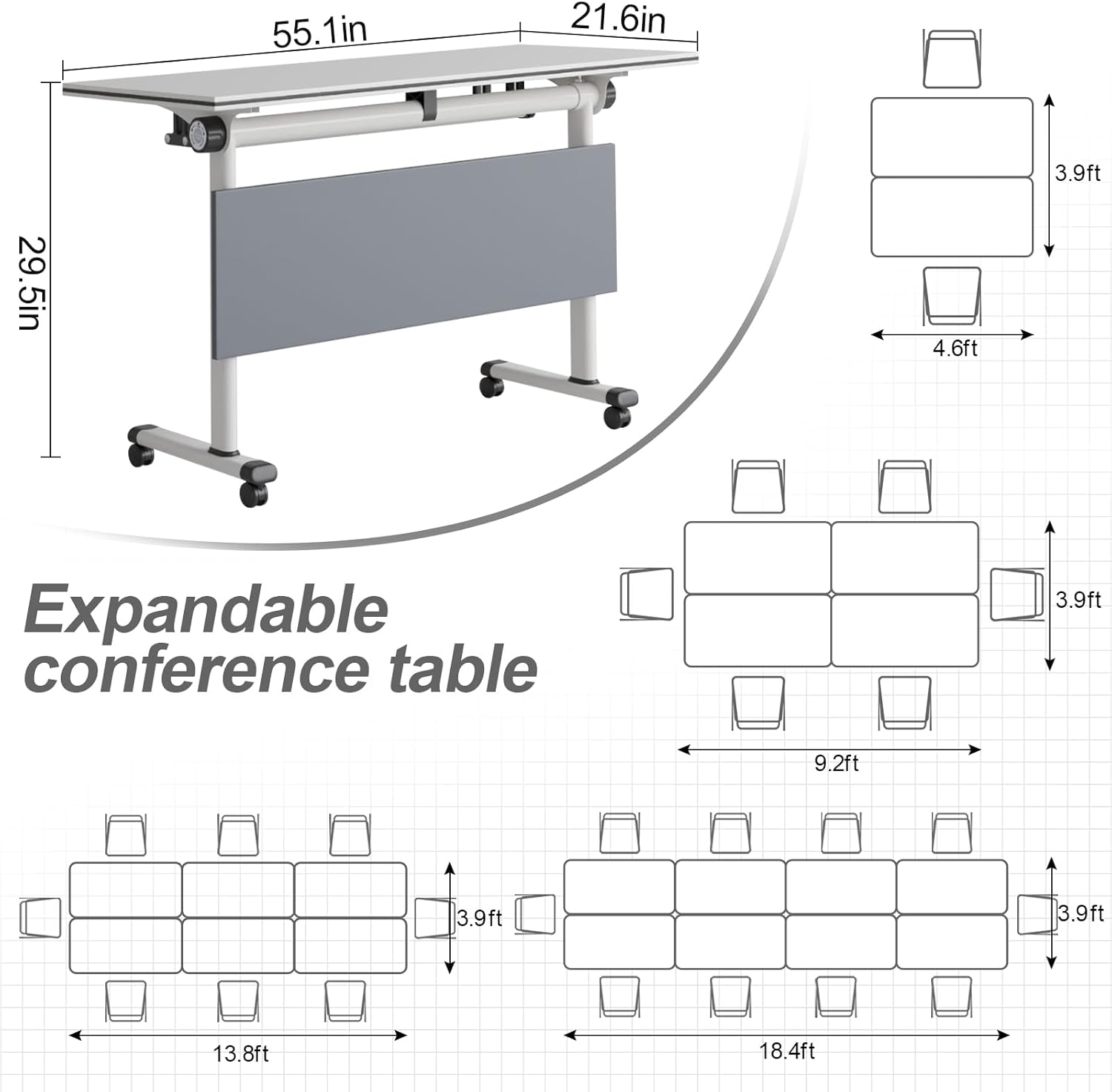 55.1in

21.6in

29.5in

3.9ft

4.6ft

Expandable conference table

3.9ft

9.2ft

3.9ft

13.8ft

3.9ft

18.4ft