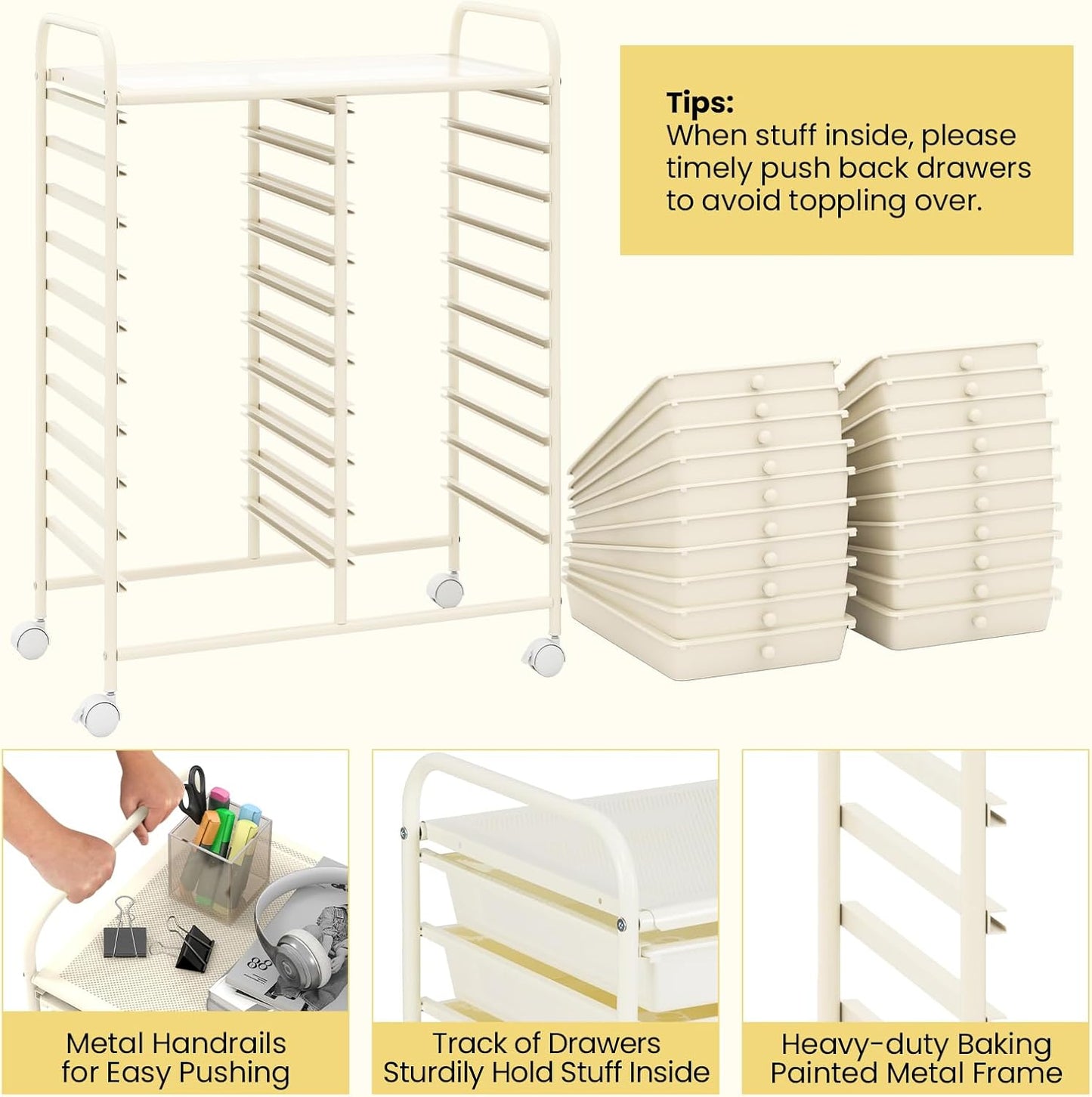 Tips:
When stuff inside, please timely push back drawers to avoid toppling over.

88

Metal Handrails for Easy Pushing

Track of Drawers Sturdily Hold Stuff Inside

Heavy-duty Baking Painted Metal Frame