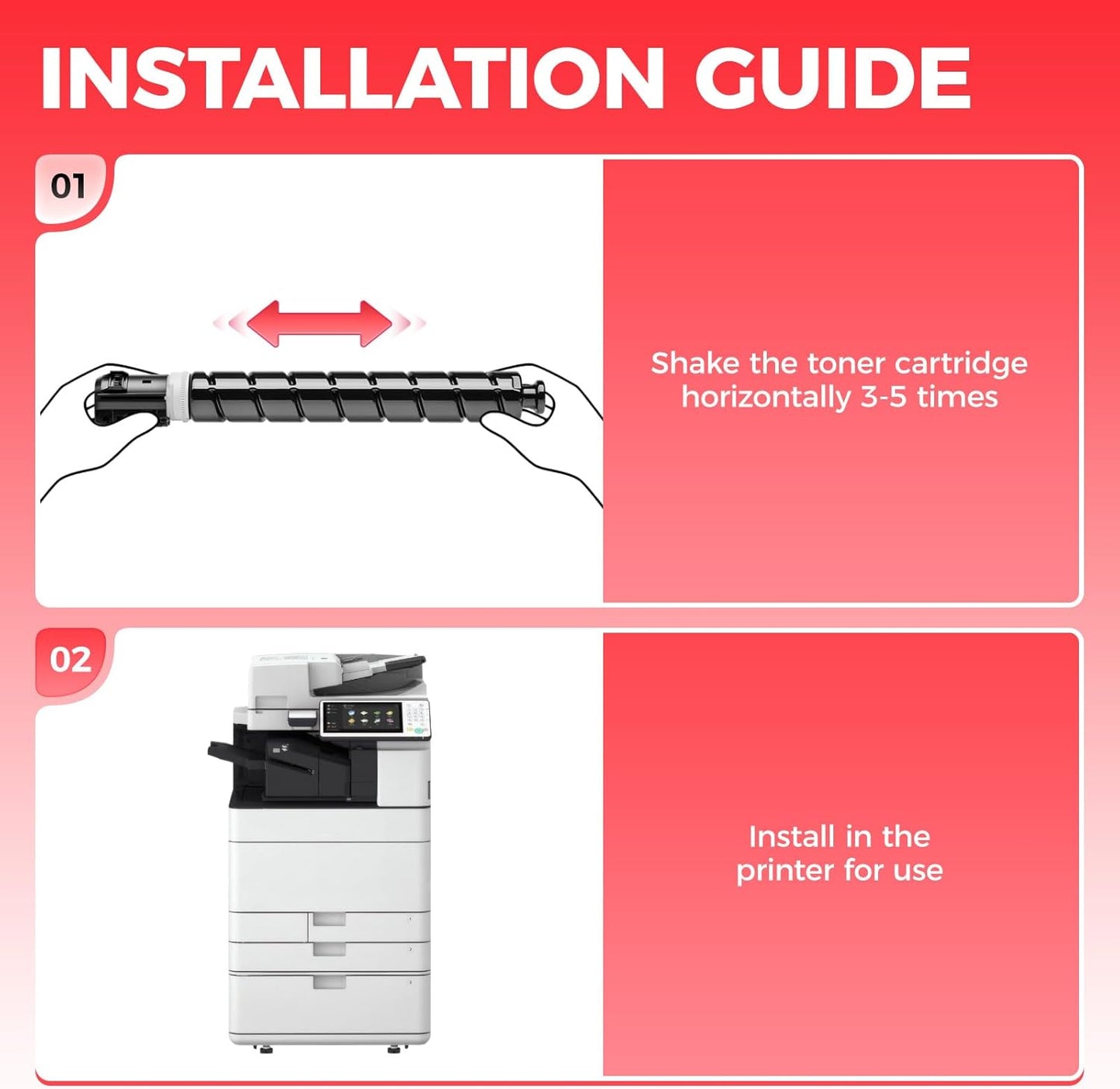 INSTALLATION GUIDE

01

Shake the toner cartridge horizontally 3-5 times

02

Install in the printer for use