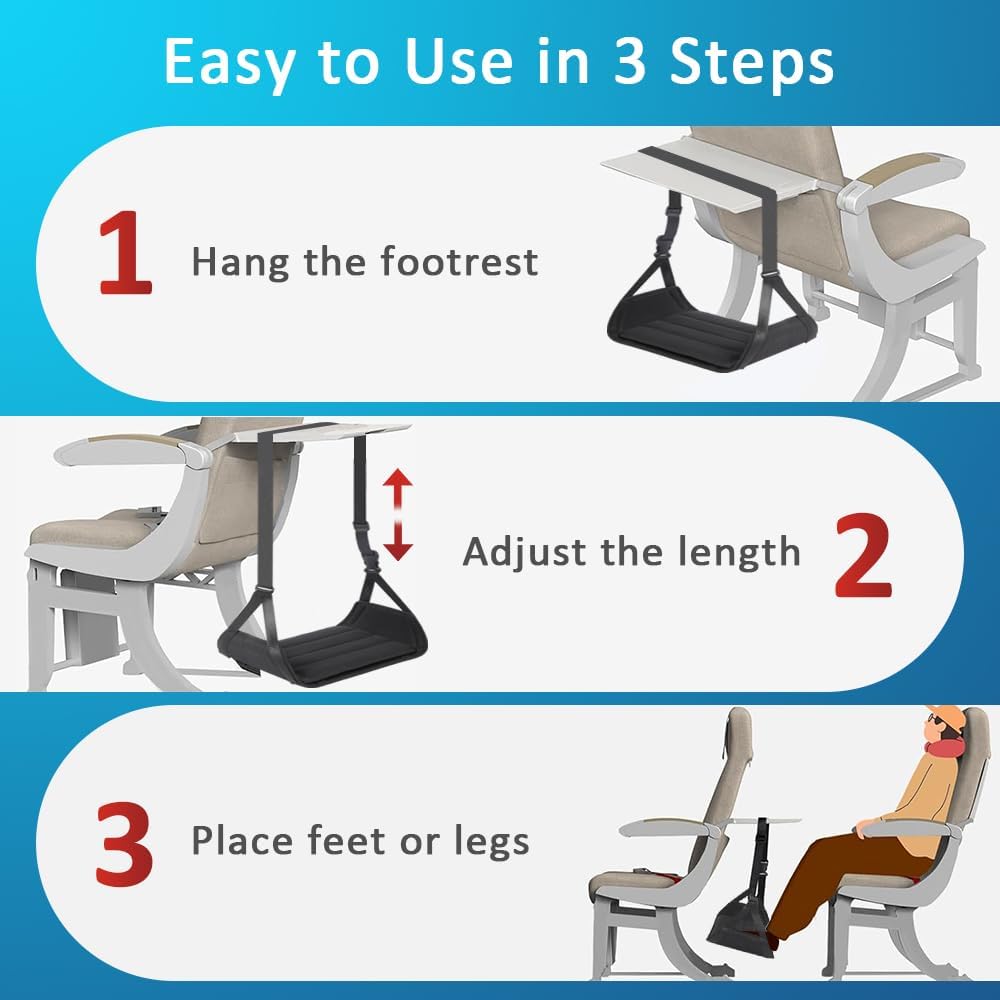 Easy to Use in 3 Steps

1 Hang the footrest

Adjust the length 2

3 Place feet or legs