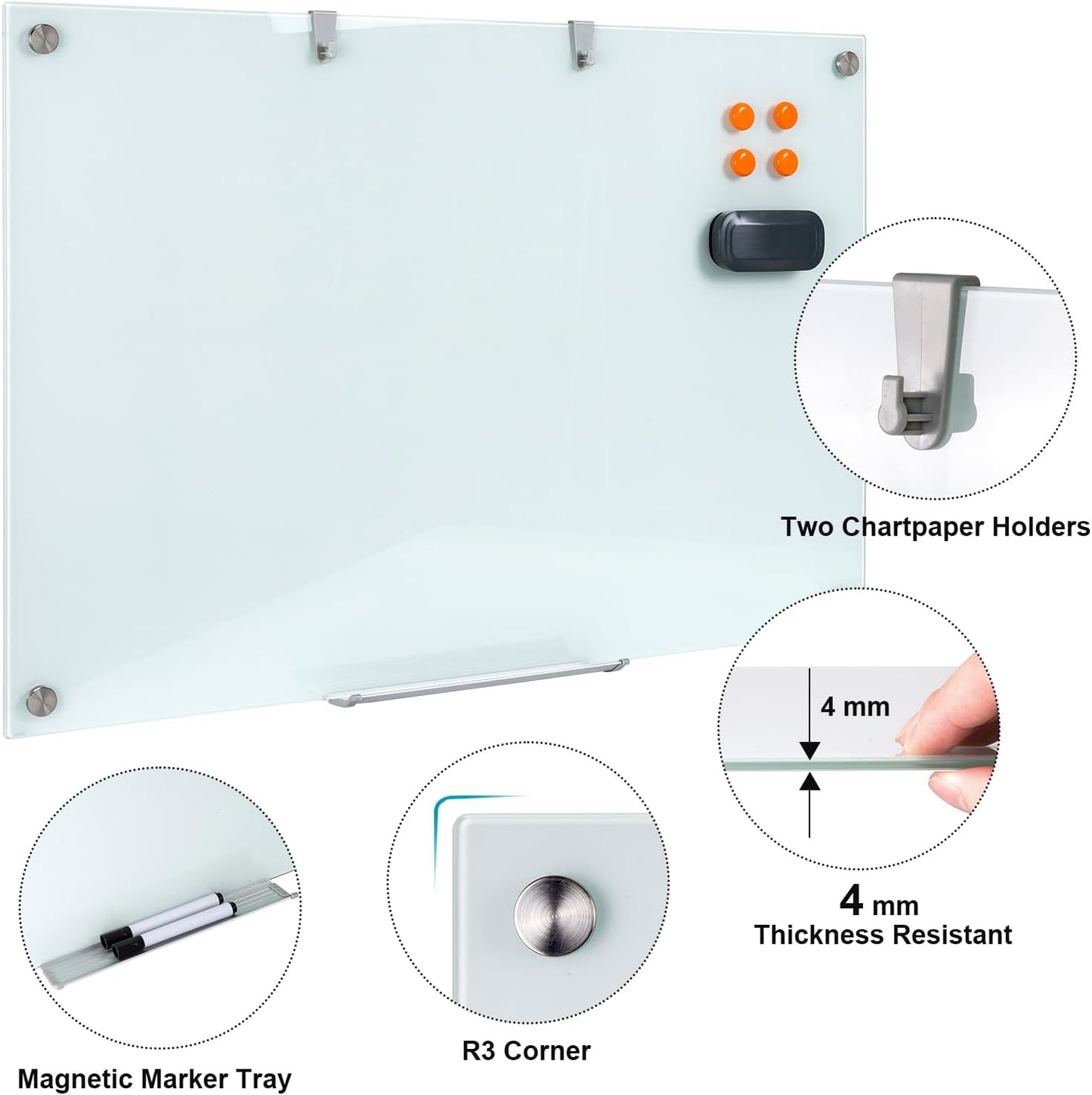 Two Chartpaper Holders

4 mm

4 mm
Thickness Resistant

Magnetic Marker Tray

R3 Corner