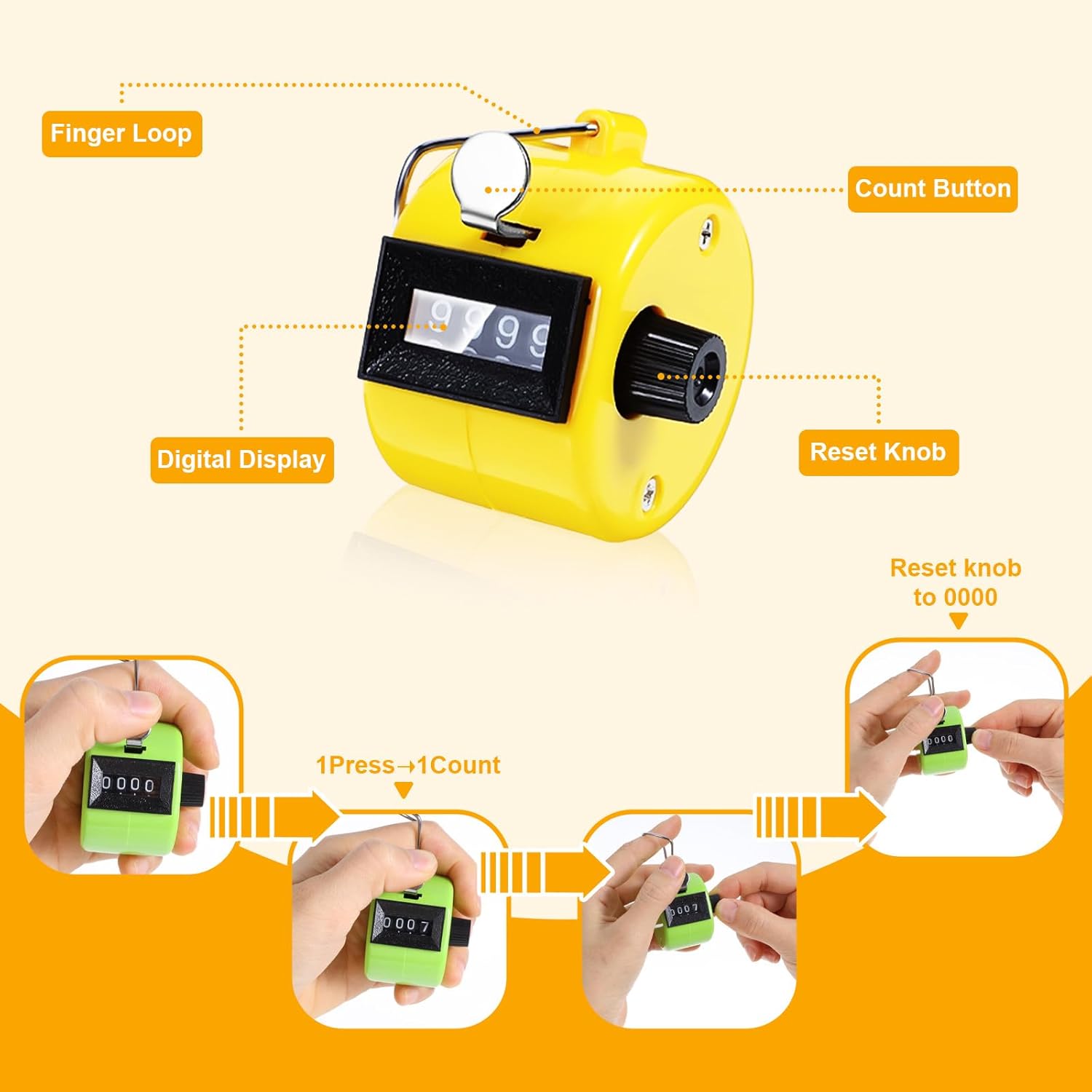 Finger Loop

Count Button

9999

Digital Display

Reset Knob

Reset knob to 0000

0000

1Press→1Count

0007

0007

0000