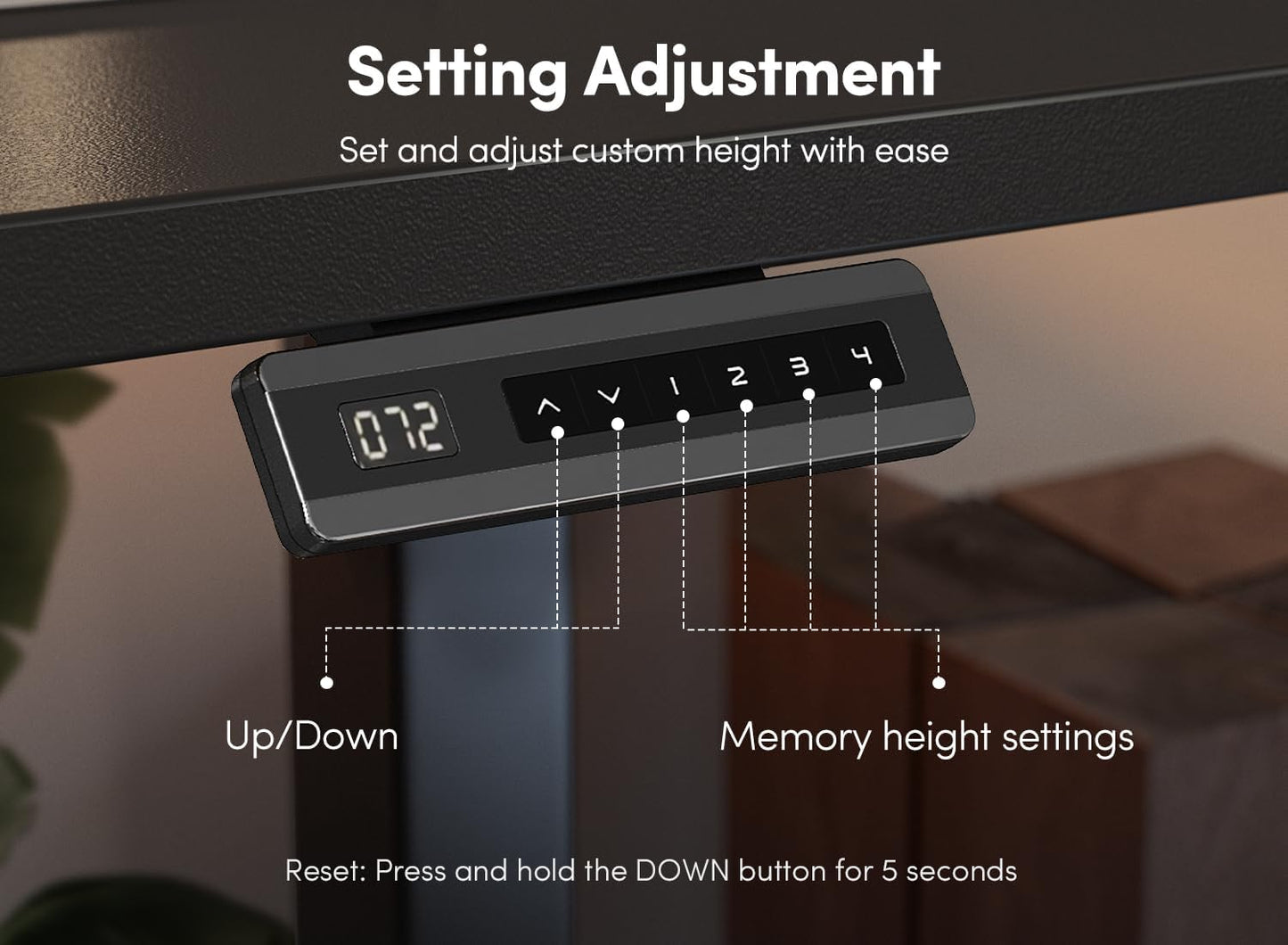 Setting Adjustment

Set and adjust custom height with ease

072

1 2 3 4

Up/Down

Memory height settings

Reset: Press and hold the DOWN button for 5 seconds