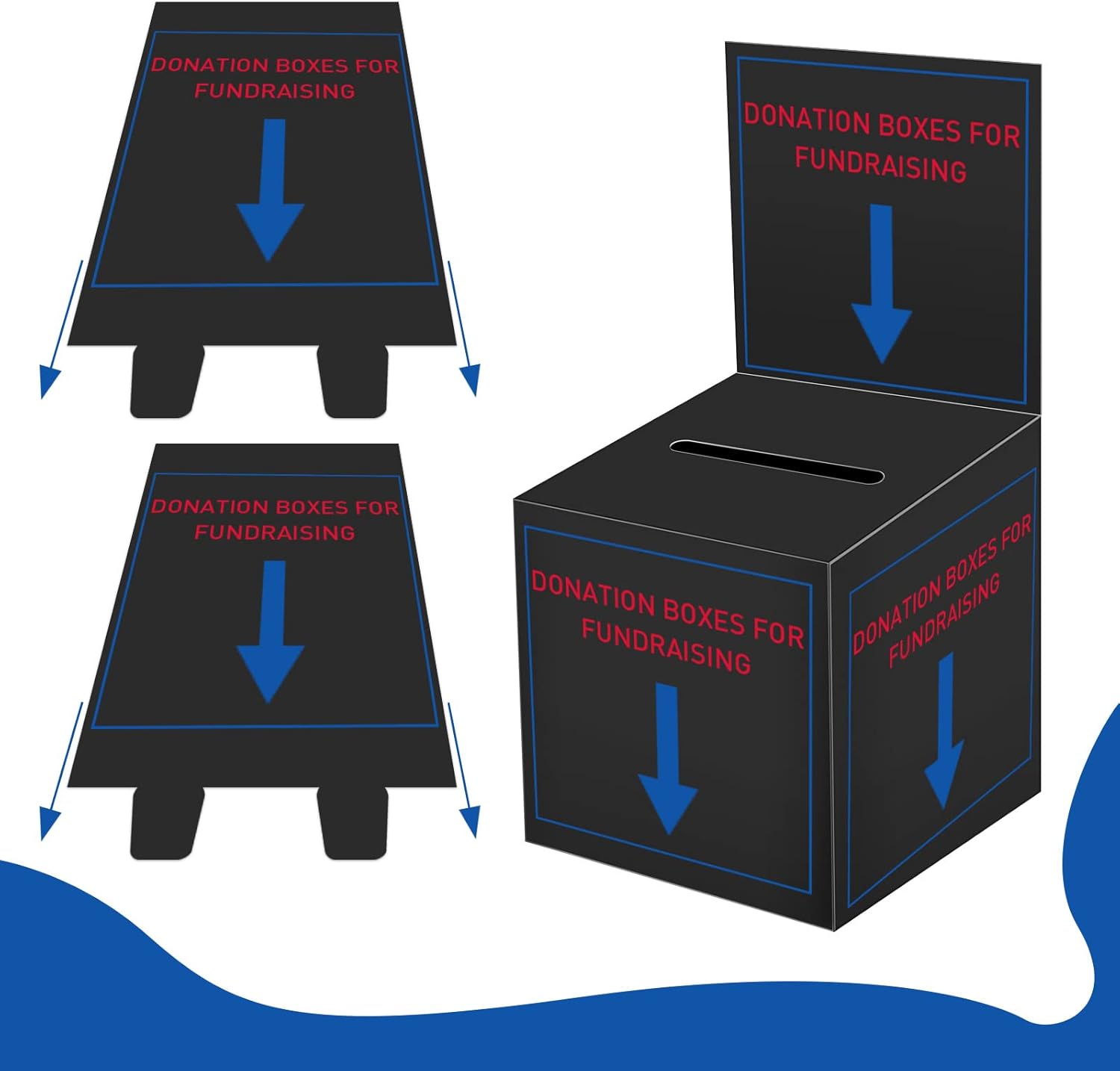 DONATION BOXES FOR FUNDRAISING

DONATION BOXES FOR FUNDRAISING

DONATION BOXES FOR FUNDRAISING

DONATION BOXES FOR FUNDRAISING

DONATION BOXES FOR FUNDRAISING