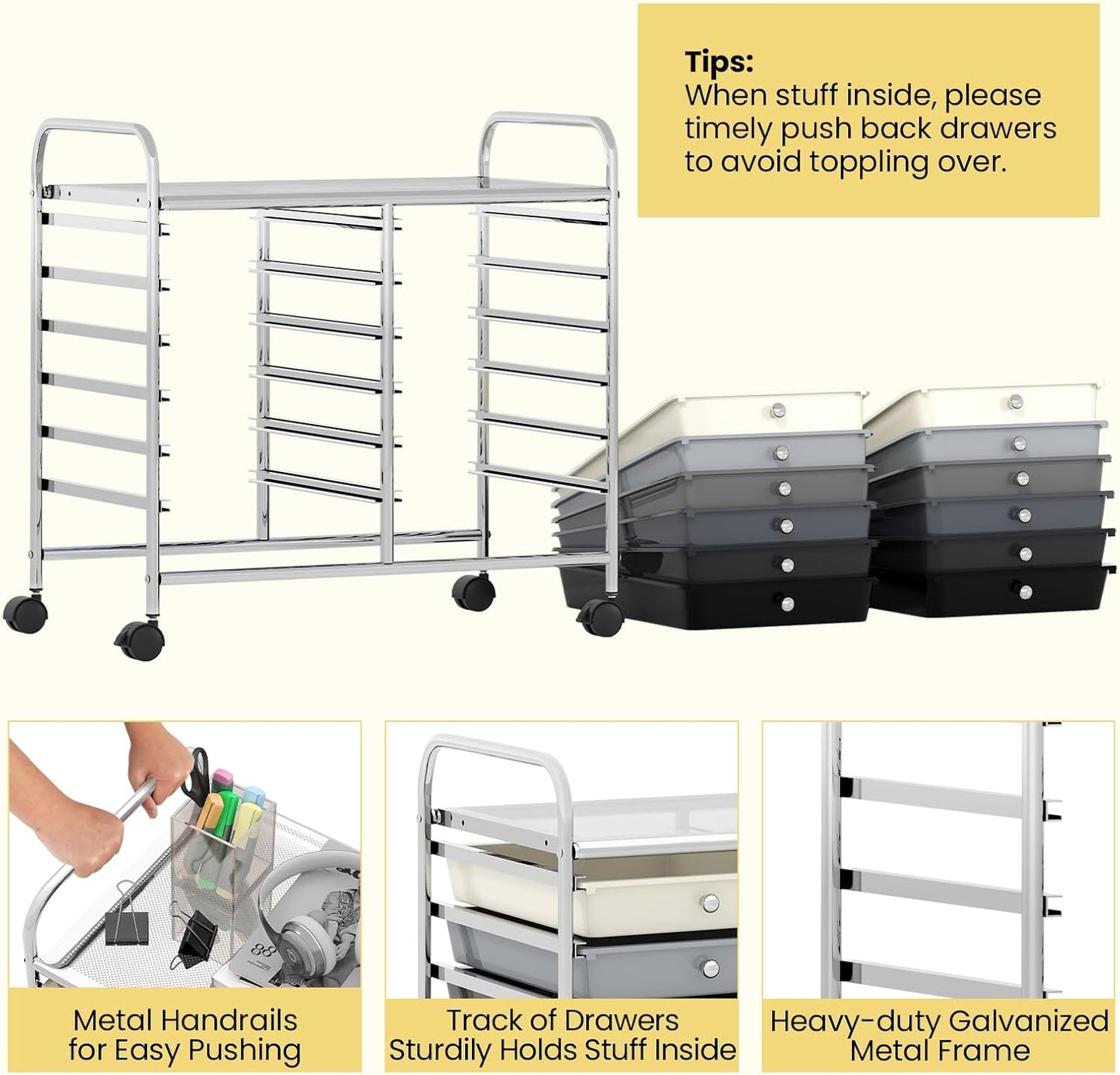 Tips:
When stuff inside, please timely push back drawers to avoid toppling over.

88

Metal Handrails for Easy Pushing

Track of Drawers Sturdily Holds Stuff Inside

Heavy-duty Galvanized Metal Frame