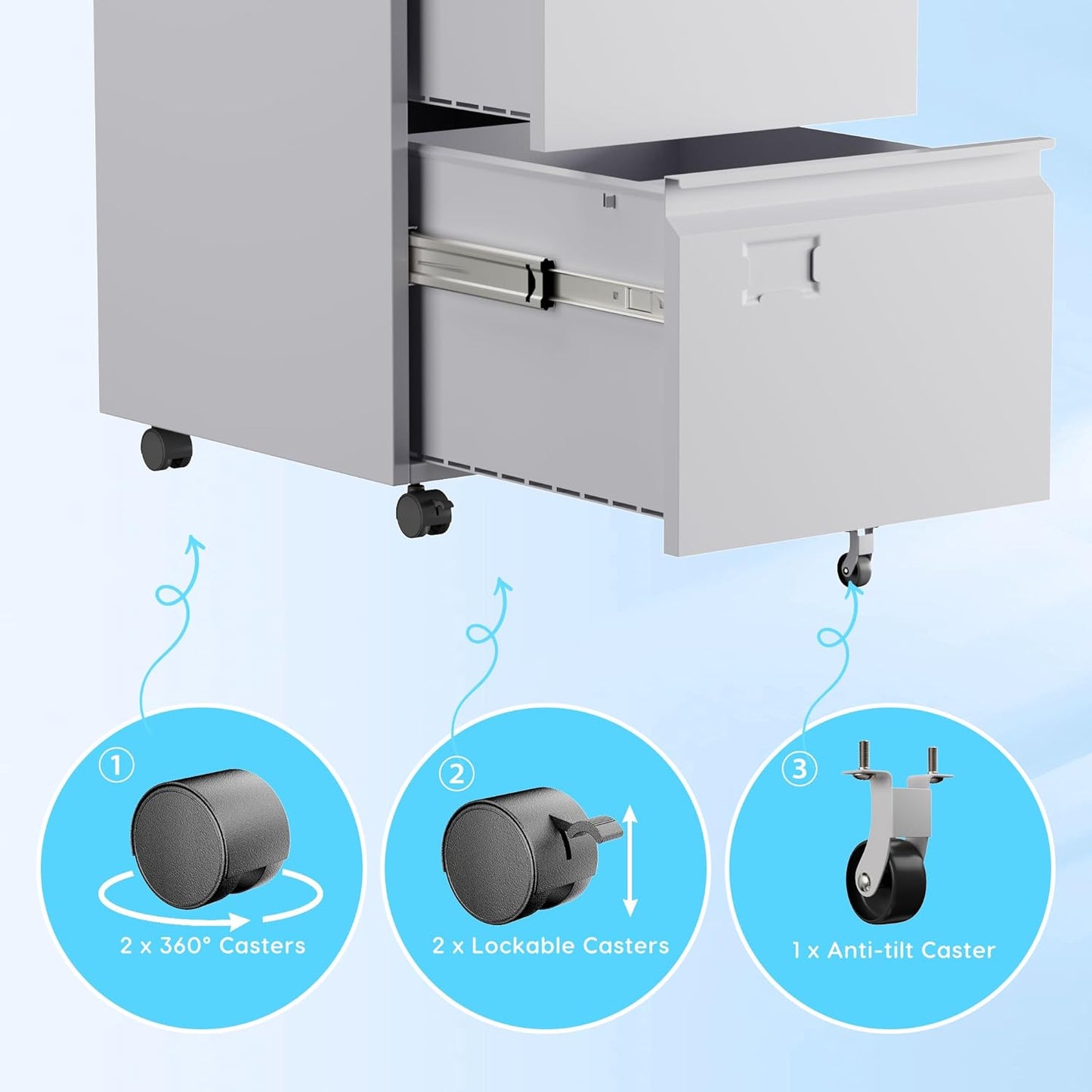 ①
2 x 360° Casters

②
2 x Lockable Casters

③
1 x Anti-tilt Caster